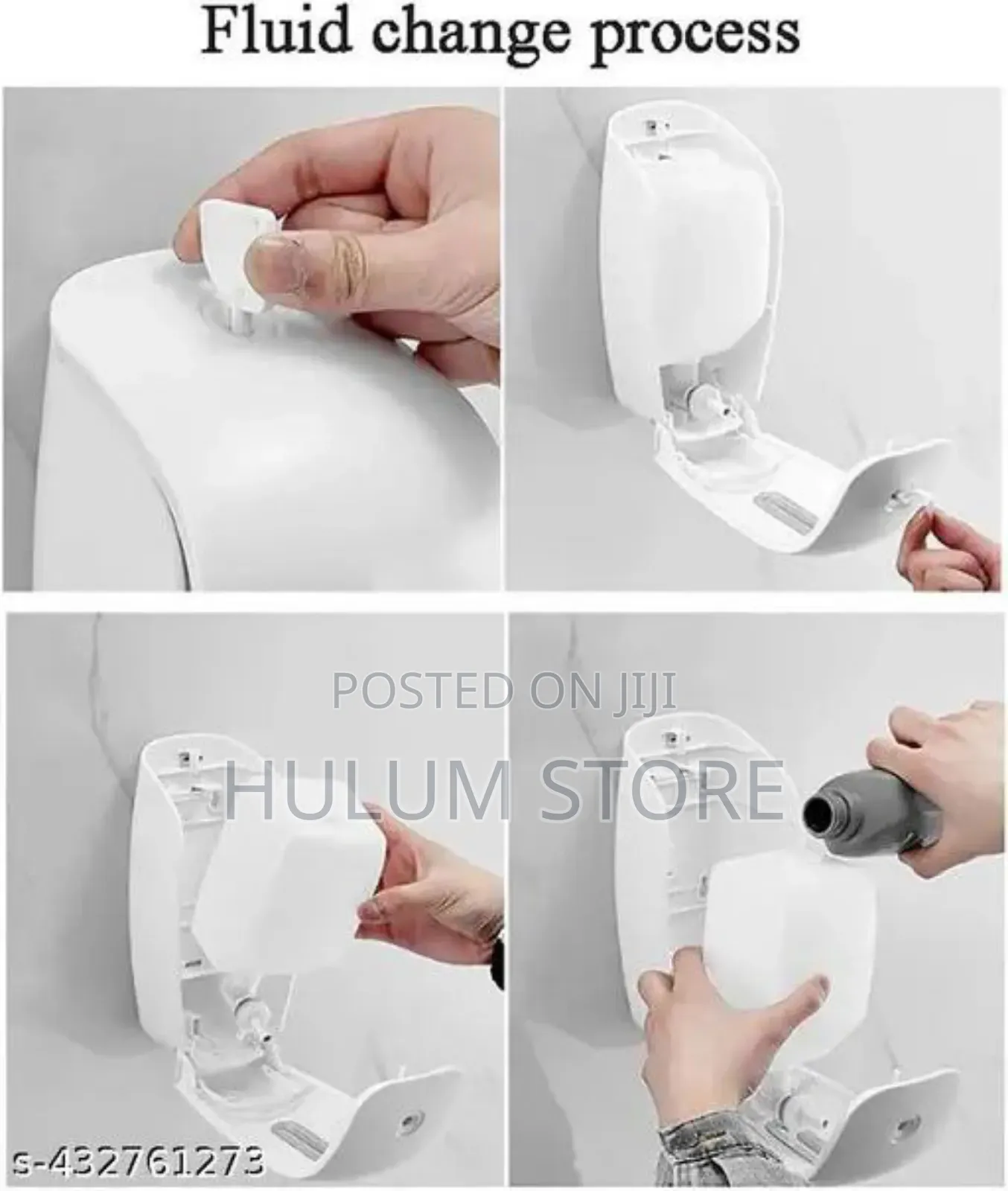 Fluid change process

POSTED ON JIJI

HULUM STORE

s-432761273