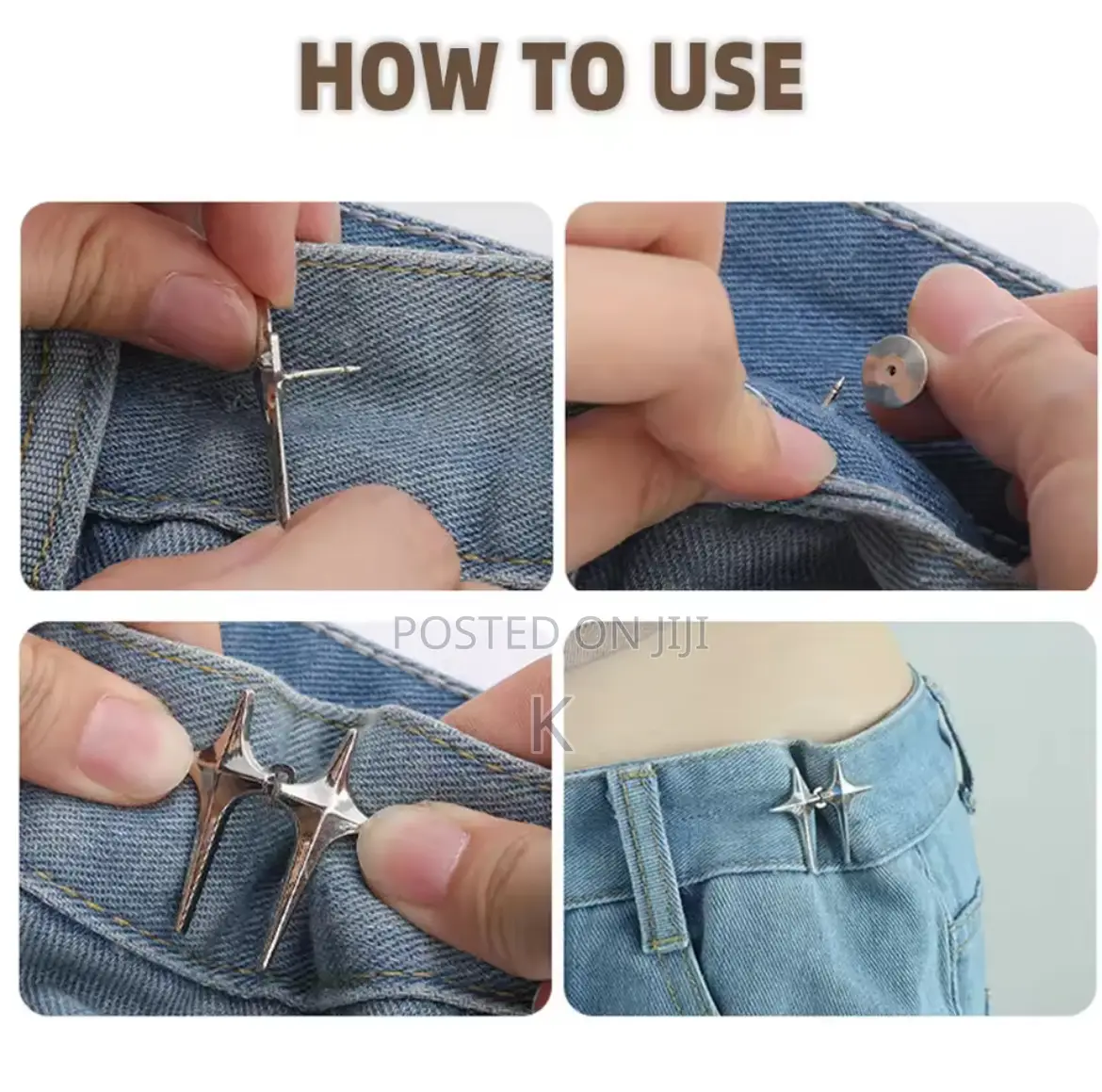 HOW TO USE

POSTED ON JIJI
K