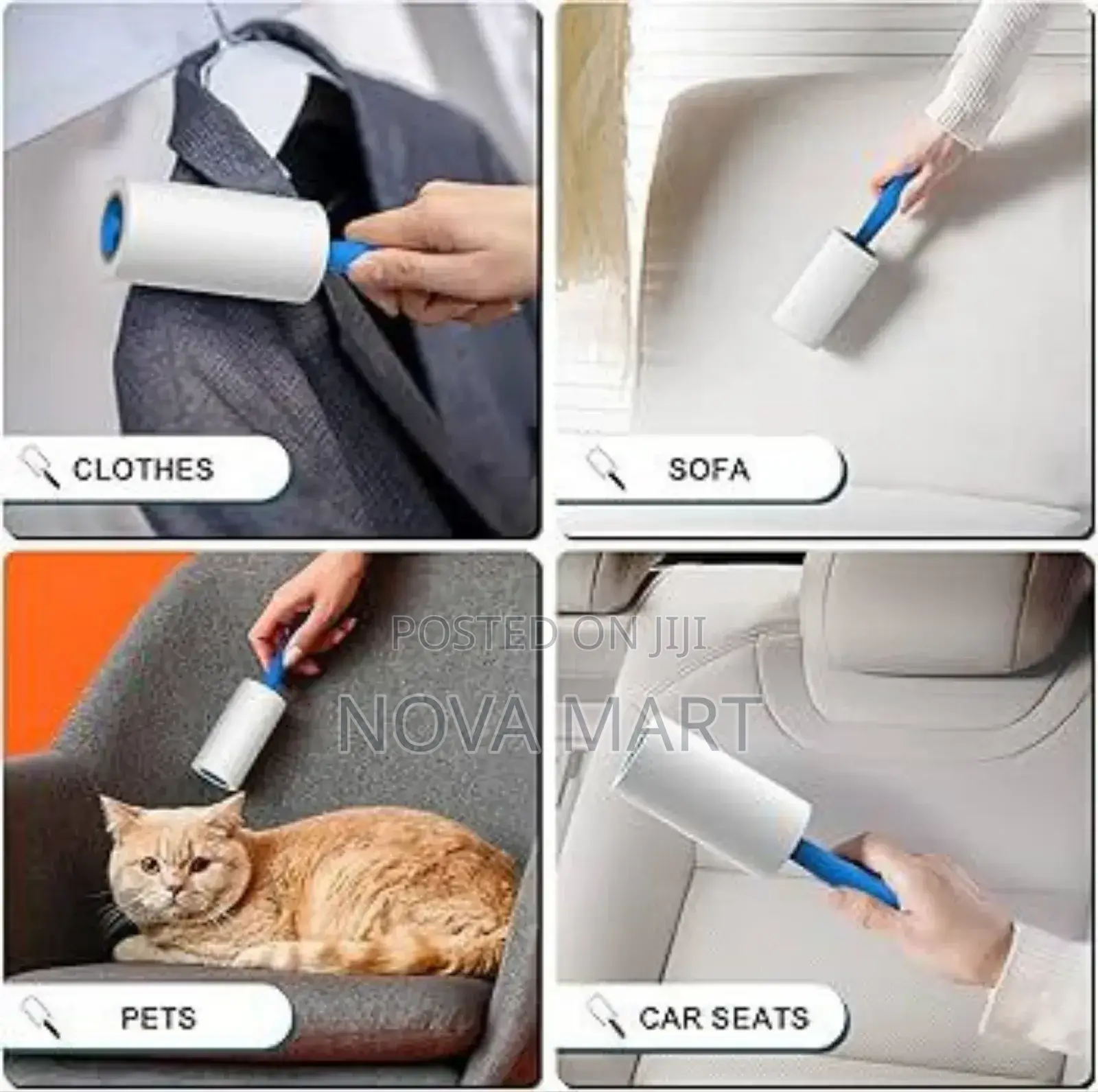 CLOTHES

SOFA

POSTED ON JIJI

NOVA MART

PETS

CAR SEATS