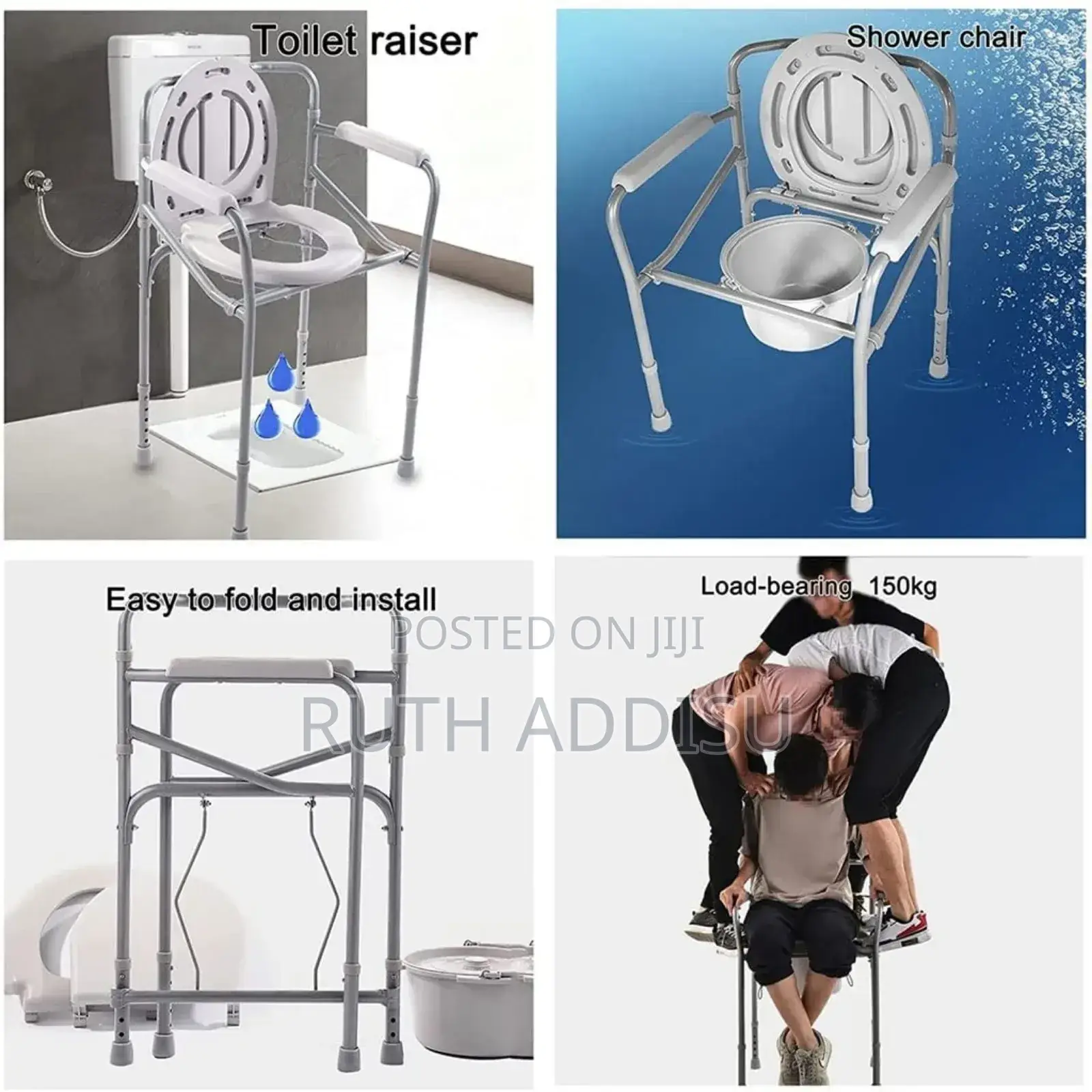 Toilet raiser

Shower chair

Easy to fold and install

Load-bearing 150kg

POSTED ON JIJI
RUTH ADDISU