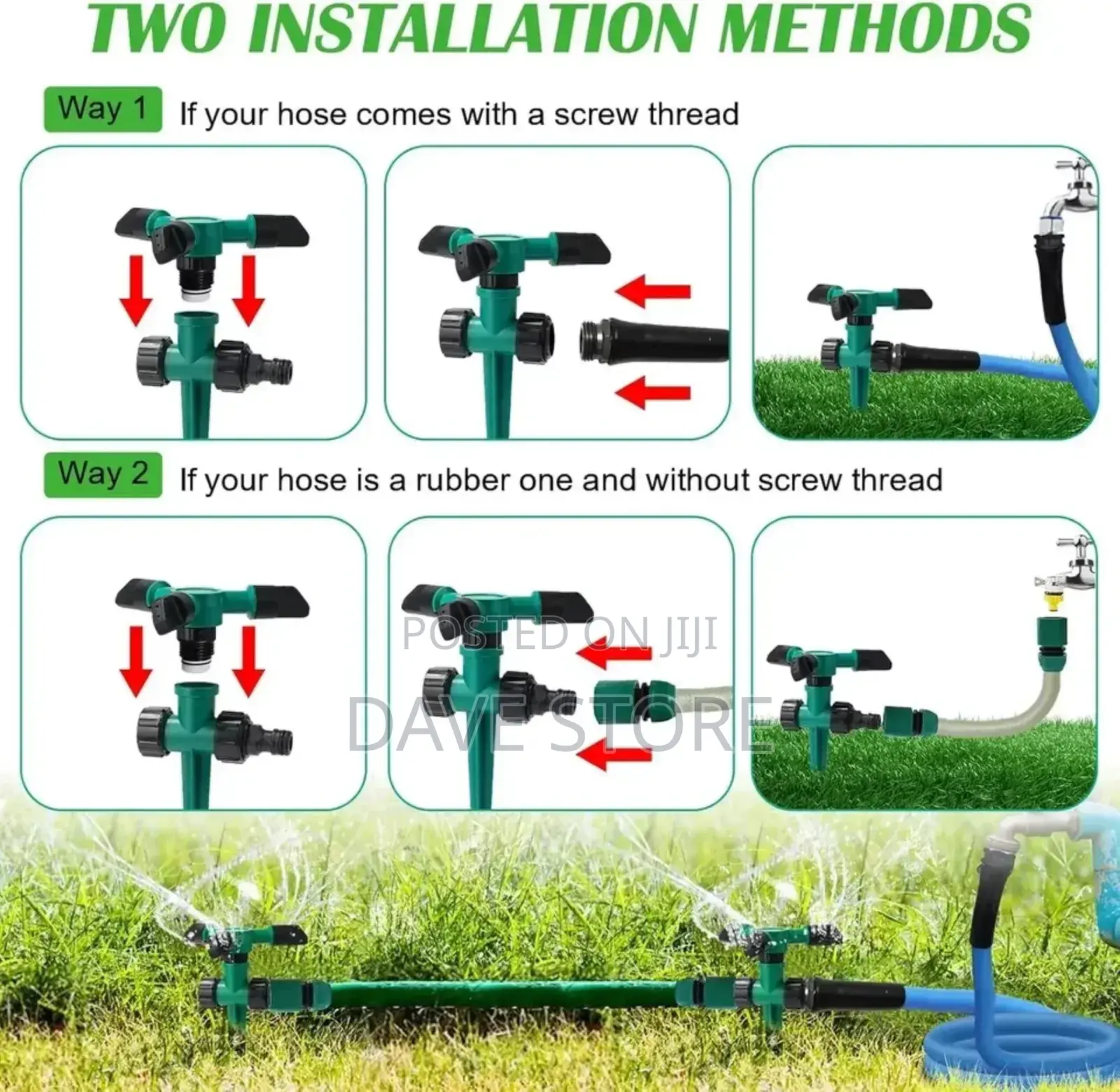 TWO INSTALLATION METHODS

Way 1 If your hose comes with a screw thread

Way 2 If your hose is a rubber one and without screw thread

POSTED ON JIJI
DAVE STORE