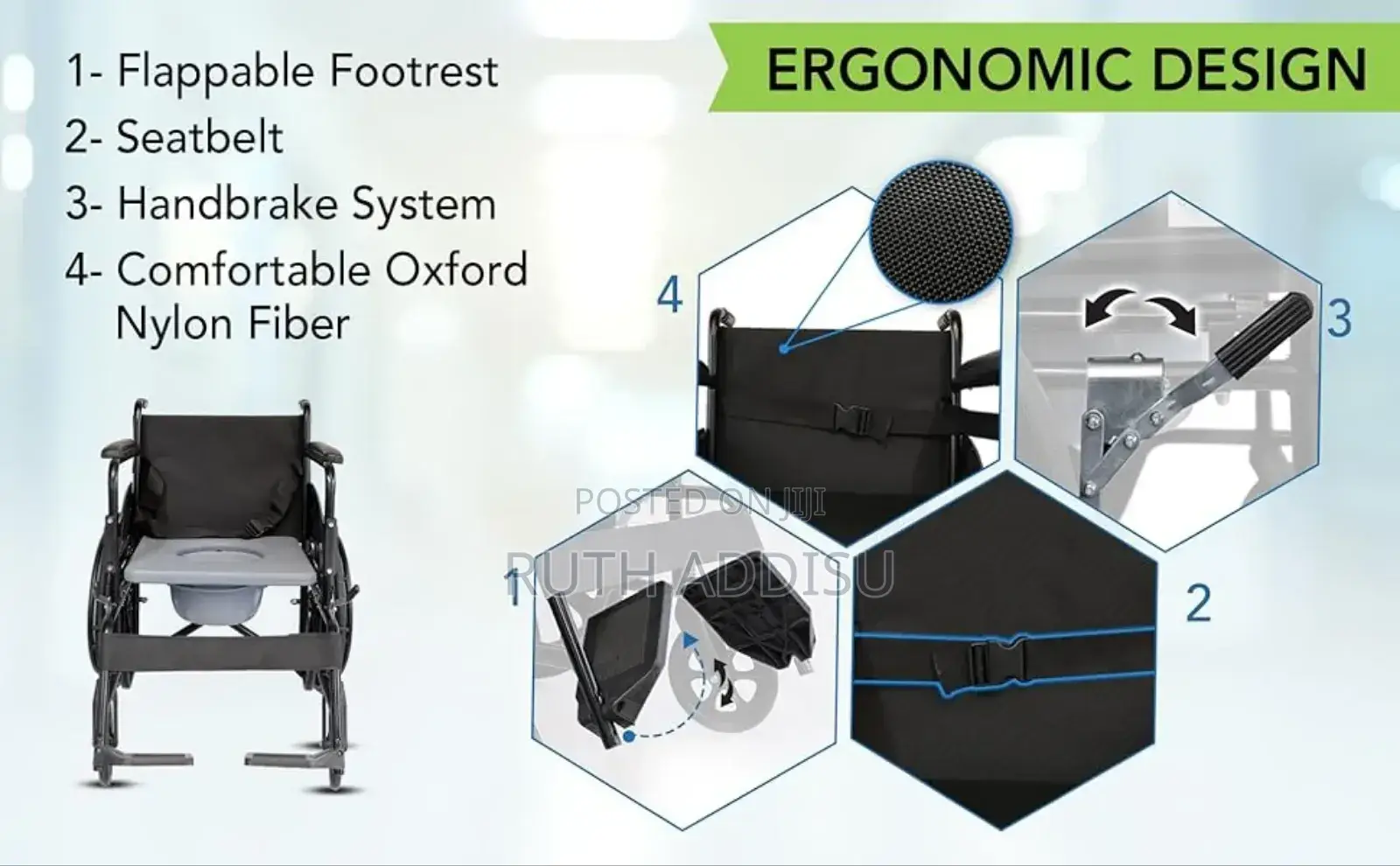 1- Flappable Footrest
2- Seatbelt
3- Handbrake System
4- Comfortable Oxford Nylon Fiber

ERGONOMIC DESIGN

4

3

POSTED ON JIJI
RUTH ADDISU

1

2