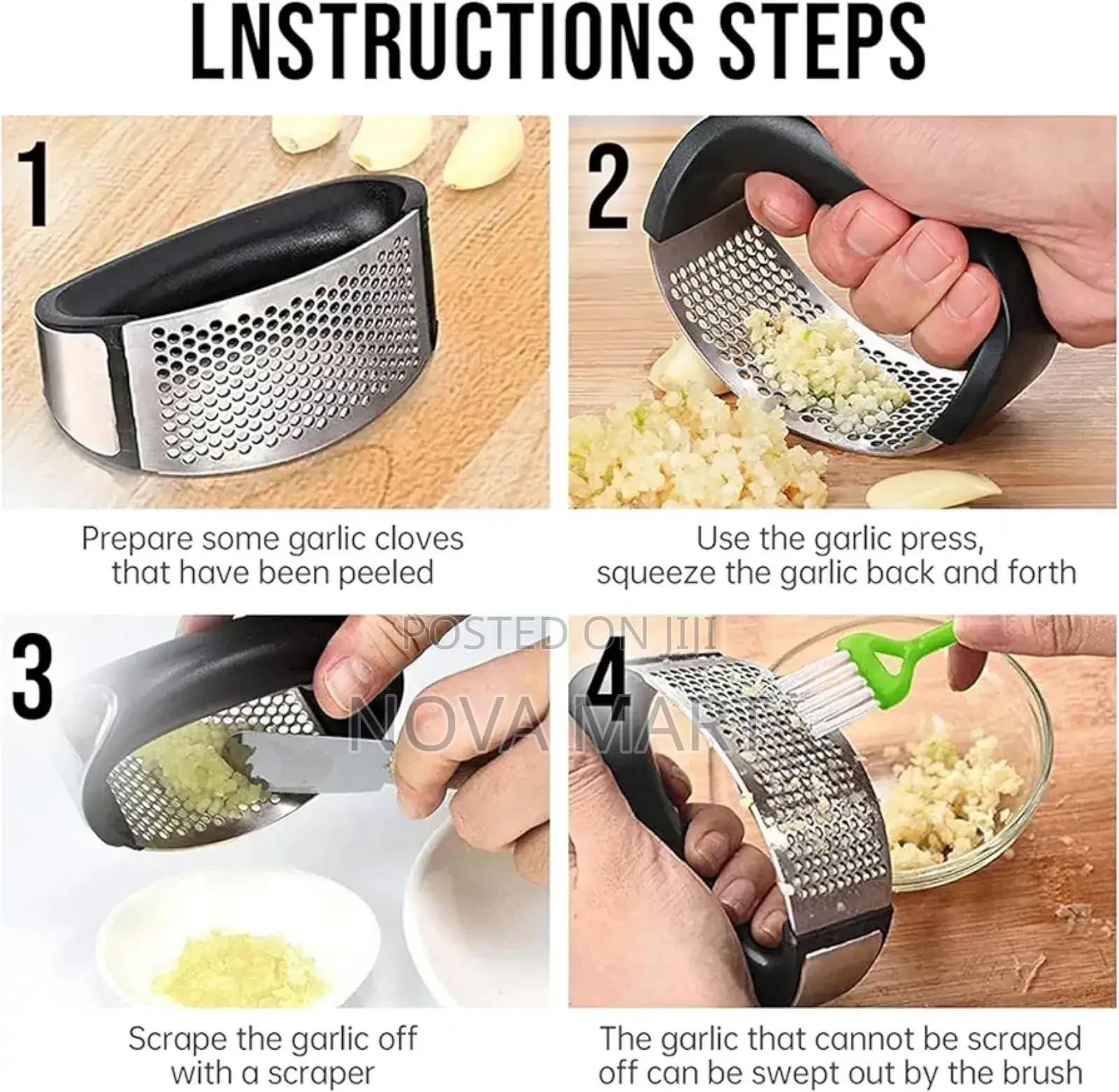 LNSTRUCTIONS STEPS

1

Prepare some garlic cloves that have been peeled

2

Use the garlic press, squeeze the garlic back and forth

POSTED ON JIJI

NOVA MART

3

Scrape the garlic off with a scraper

4

The garlic that cannot be scraped off can be swept out by the brush