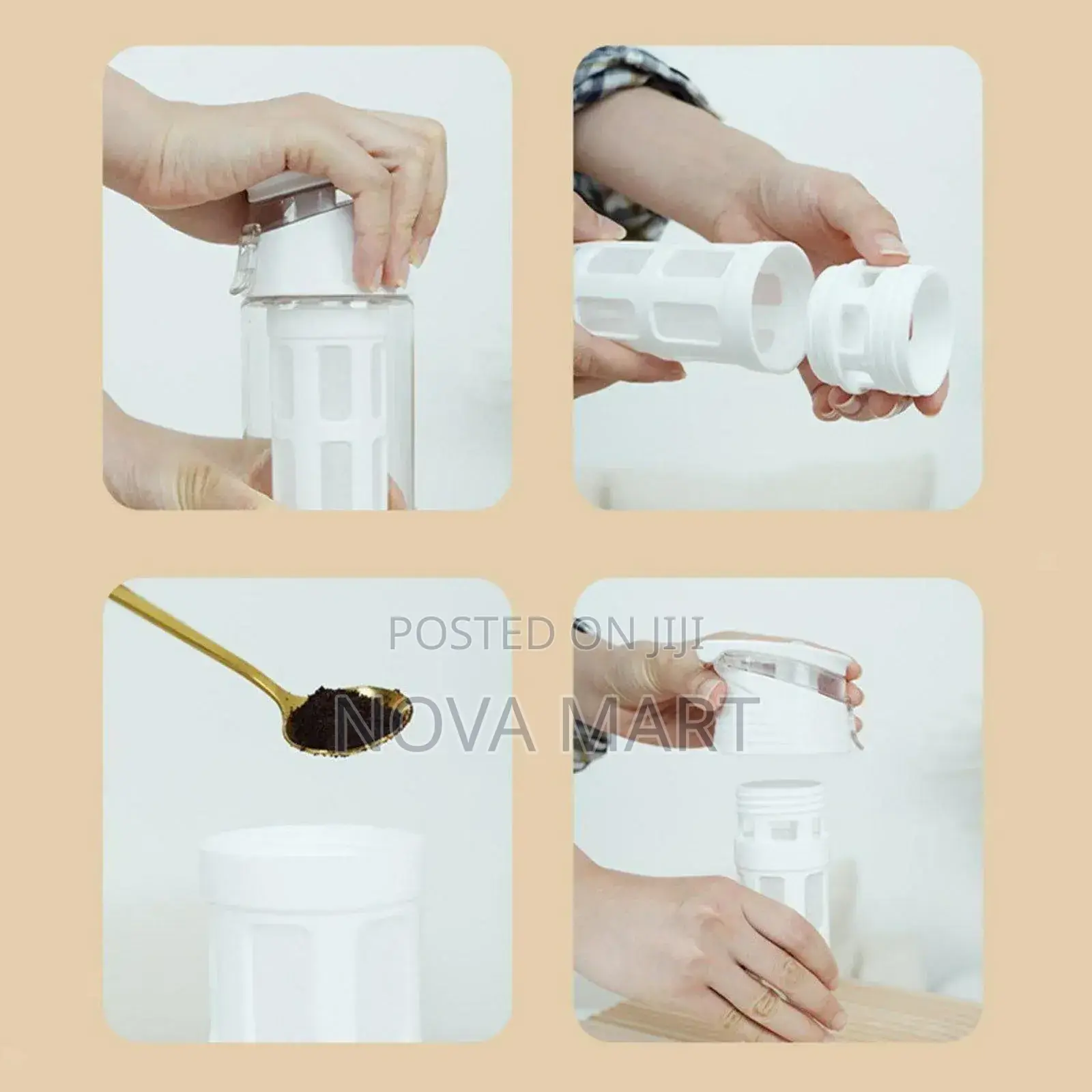 POSTED ON JIJI
NOVA MART