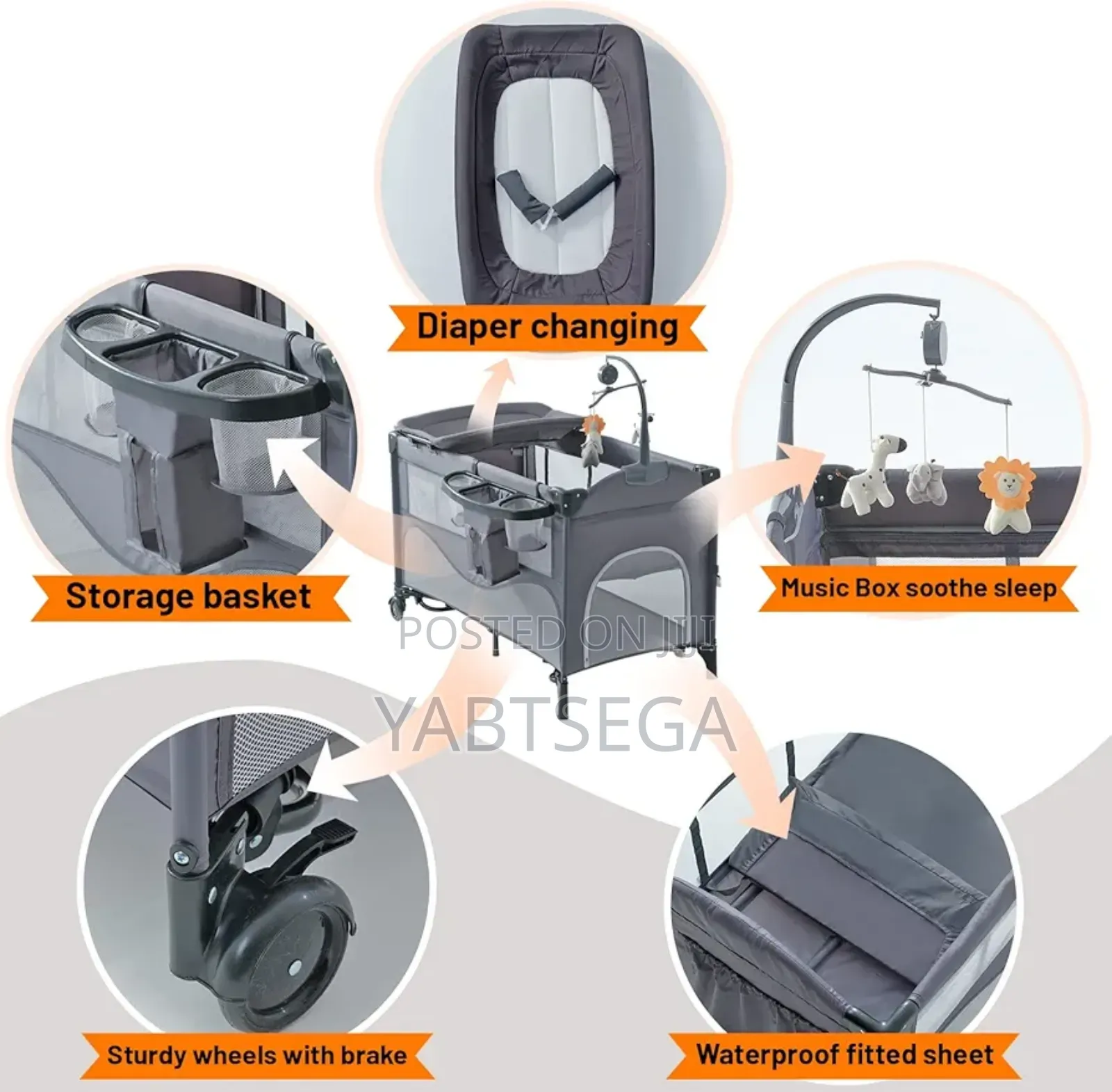 Diaper changing

Storage basket

Music Box soothe sleep

POSTED ON JIJI

YABTSEGA

Sturdy wheels with brake

Waterproof fitted sheet