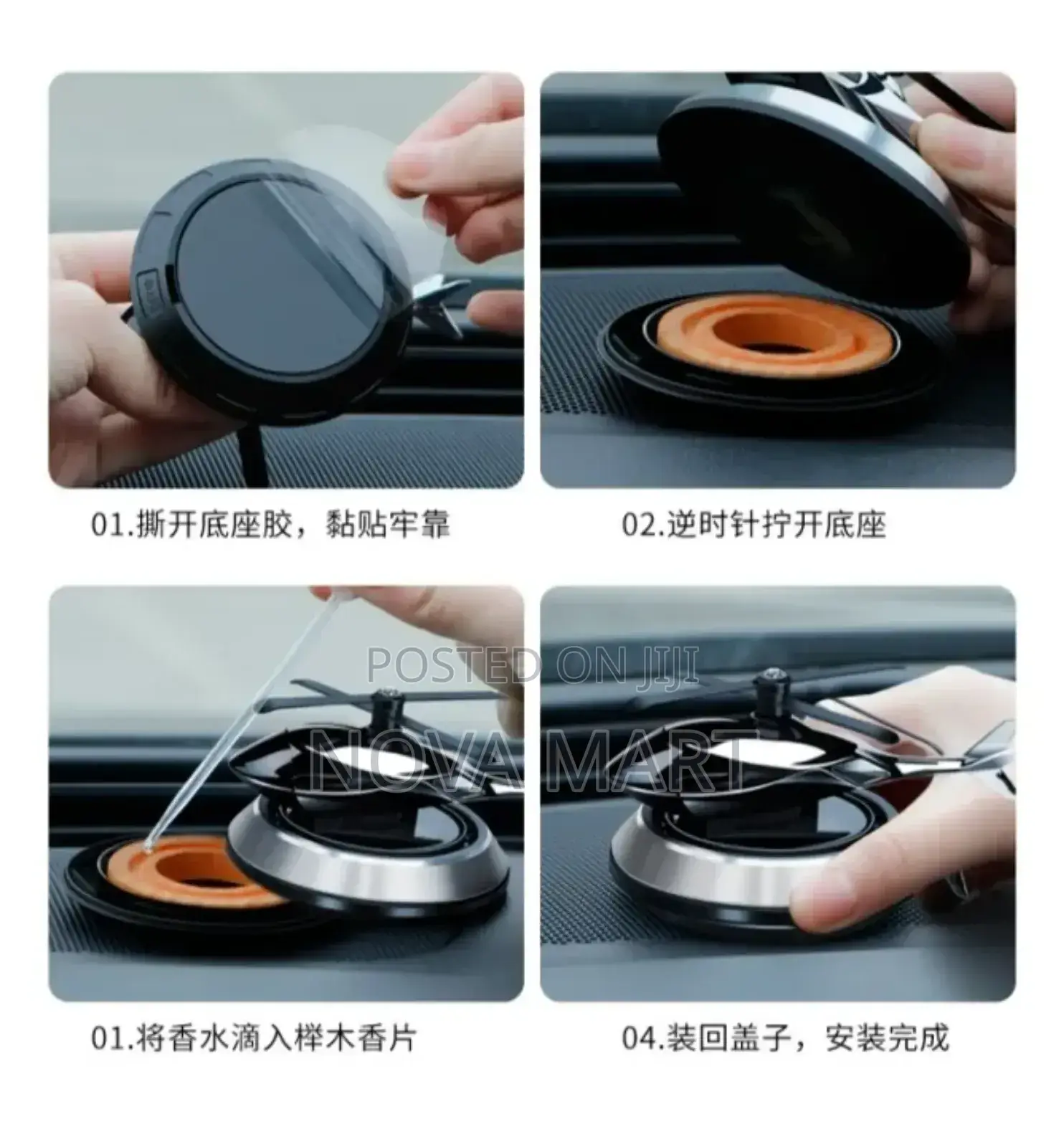 01.撕开底座胶，黏贴牢靠

02.逆时针拧开底座

POSTED ON JIJI

NOVA MART

01.将香水滴入榉木香片

04.装回盖子，安装完成