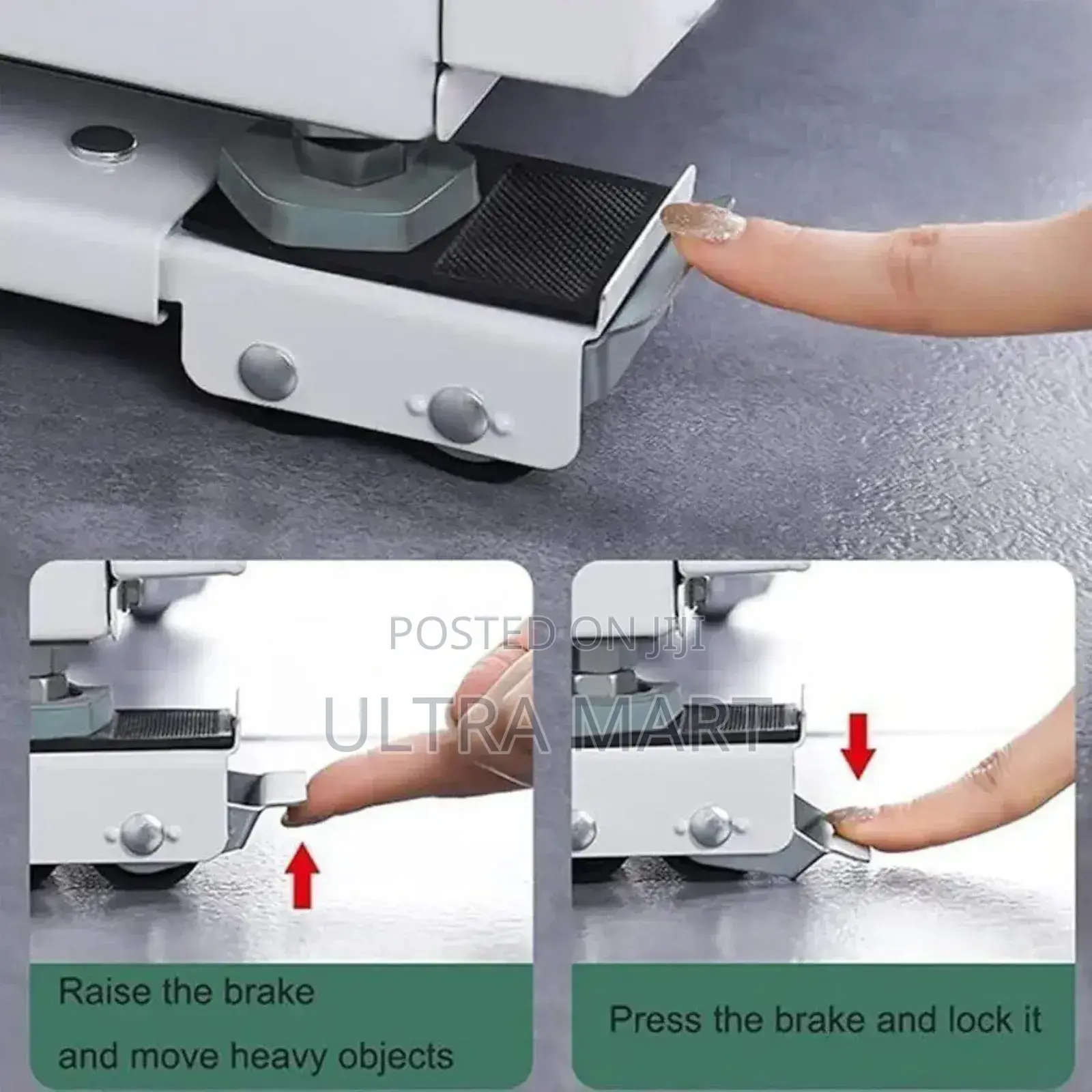 POSTED ON JIJI
ULTRA MART

Raise the brake
and move heavy objects

Press the brake and lock it