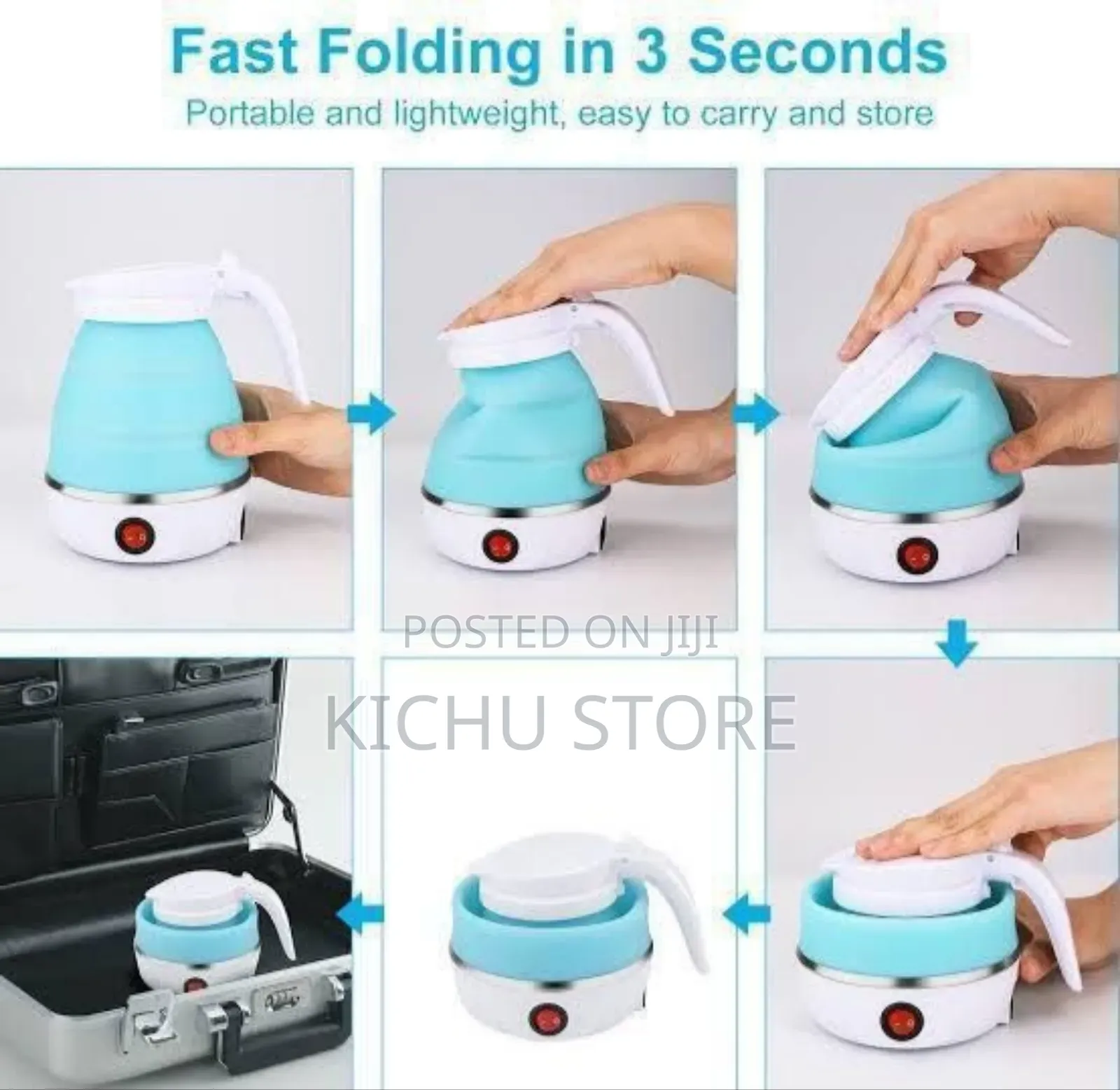 Fast Folding in 3 Seconds
Portable and lightweight, easy to carry and store

POSTED ON JIJI
KICHU STORE