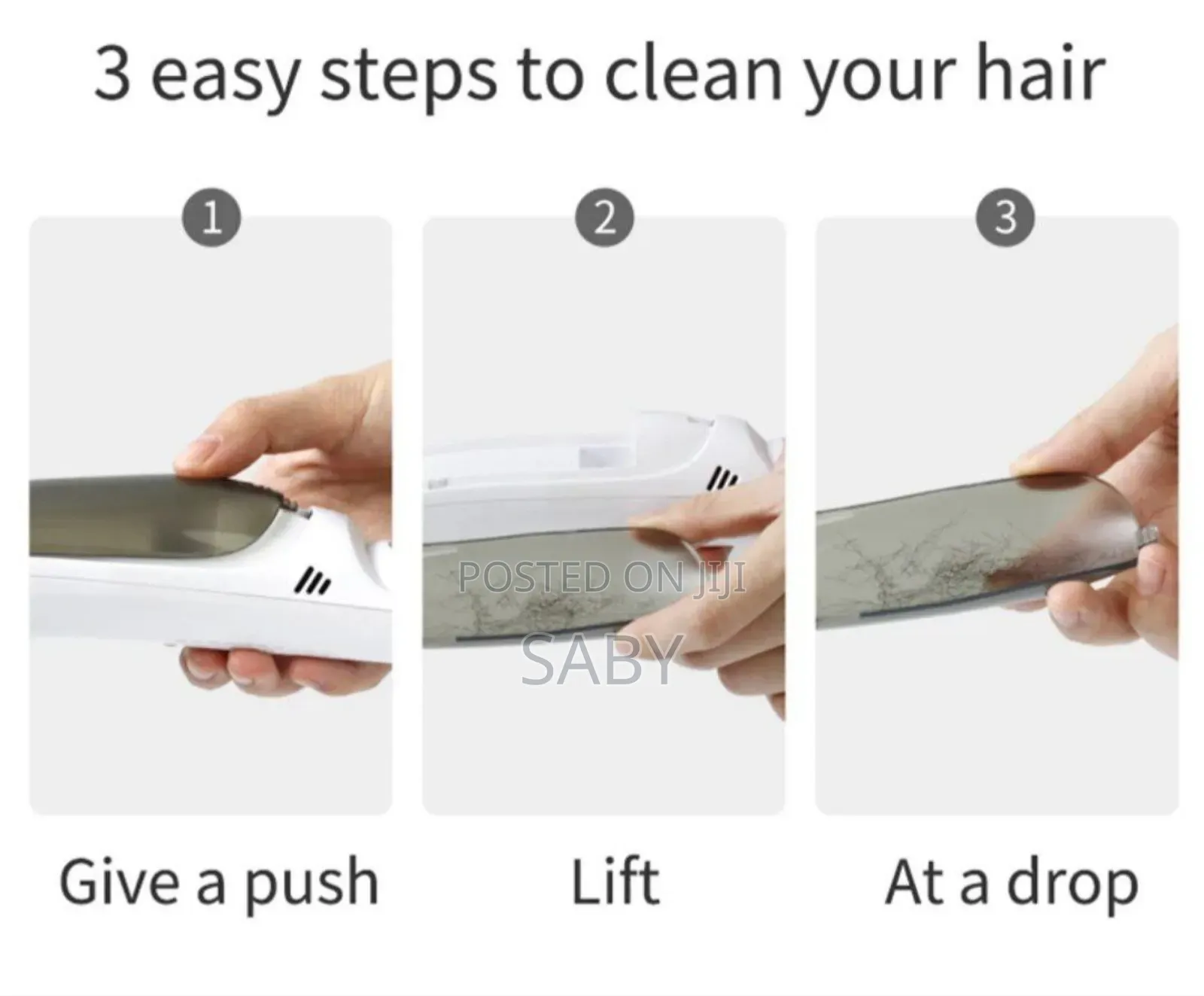 3 easy steps to clean your hair

1

2

3

POSTED ON JIJI
SABY

Give a push

Lift

At a drop