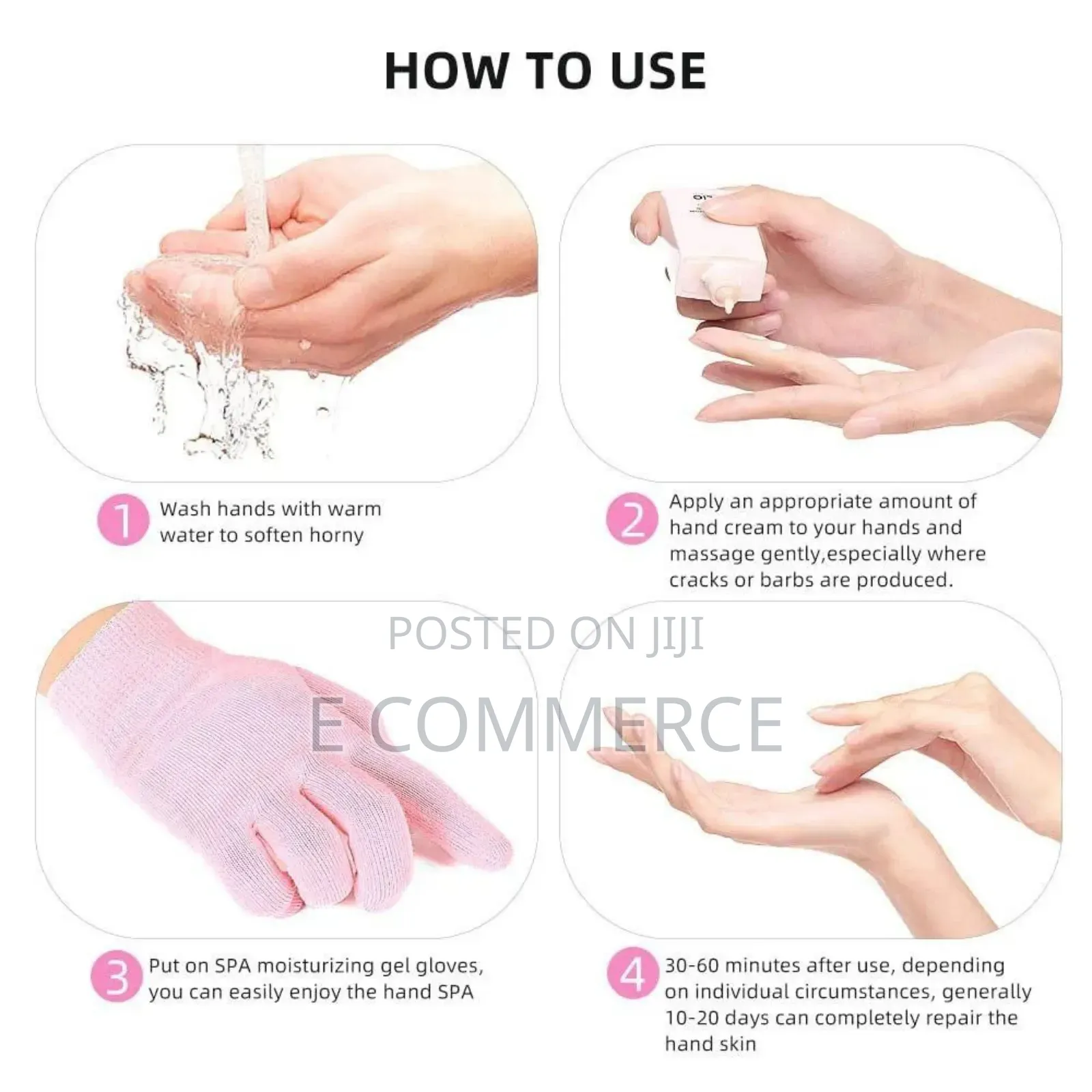 HOW TO USE

1 Wash hands with warm water to soften horny

2 Apply an appropriate amount of hand cream to your hands and massage gently,especially where cracks or barbs are produced.

POSTED ON JIJI

E COMMERCE

3 Put on SPA moisturizing gel gloves, you can easily enjoy the hand SPA

4 30-60 minutes after use, depending on individual circumstances, generally 10-20 days can completely repair the hand skin