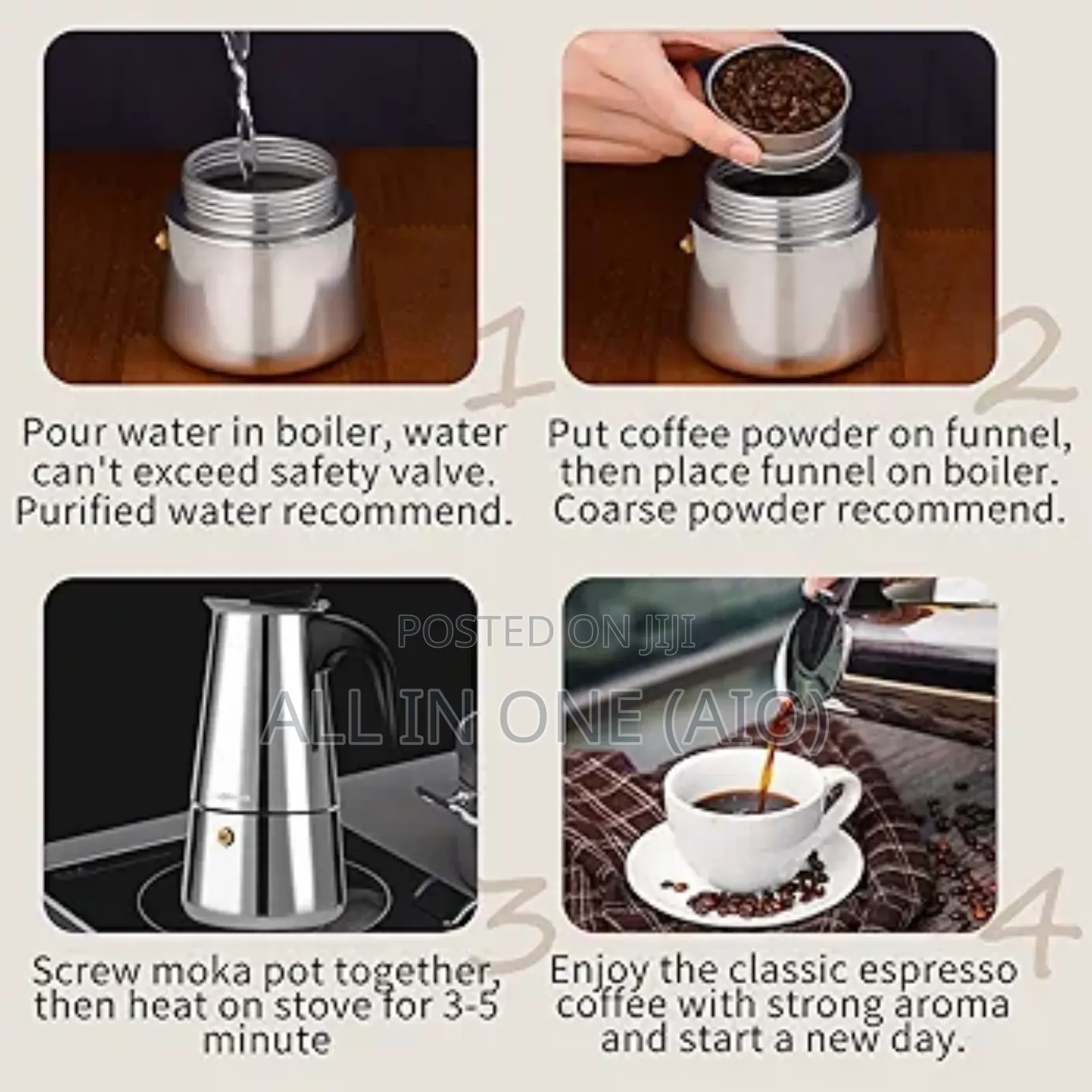 1

Pour water in boiler, water can't exceed safety valve. Purified water recommend.

2

Put coffee powder on funnel, then place funnel on boiler. Coarse powder recommend.

POSTED ON JIJI

ALL IN ONE (AIO)

3

Screw moka pot together, then heat on stove for 3-5 minute

4

Enjoy the classic espresso coffee with strong aroma and start a new day.