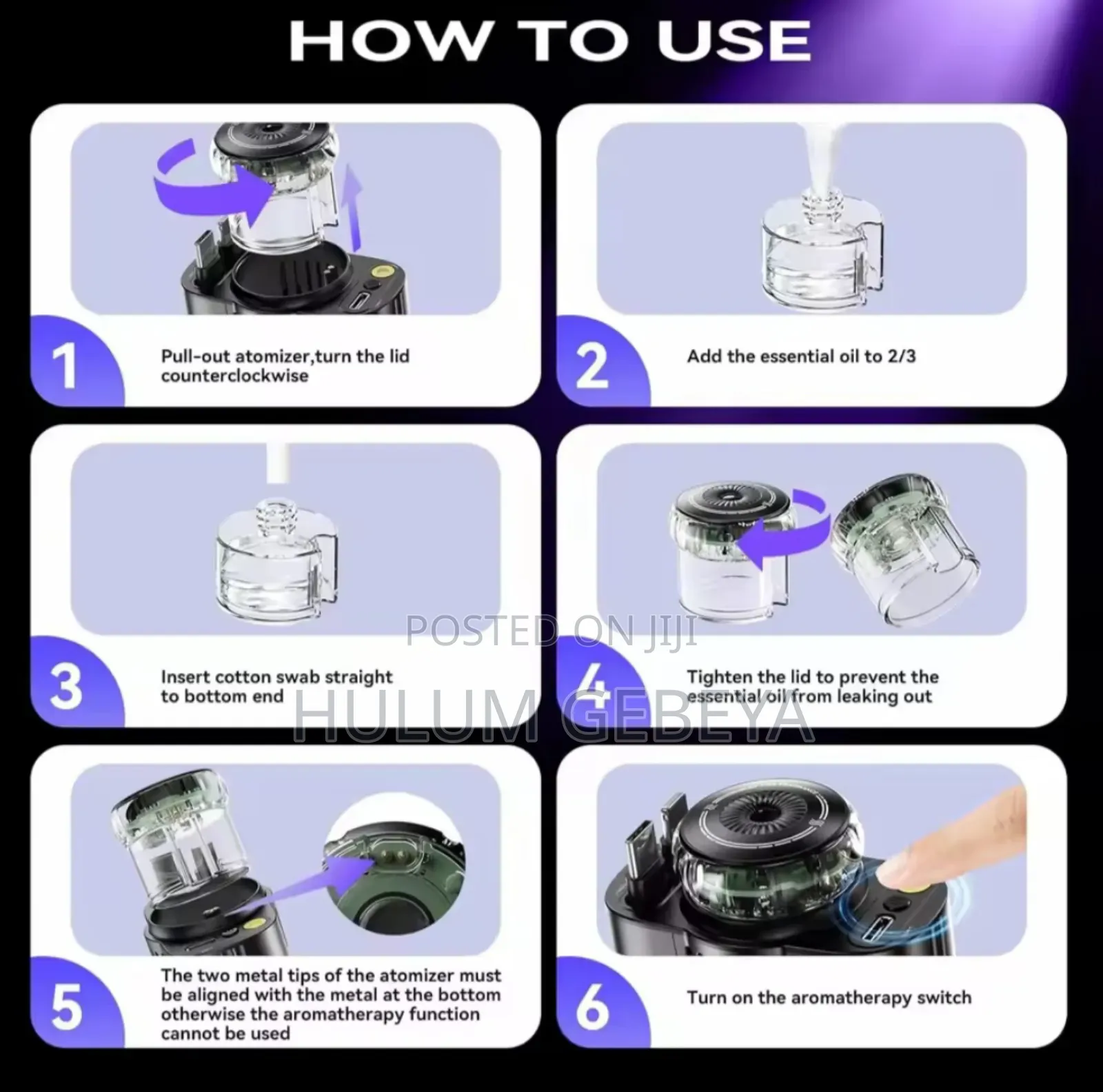 HOW TO USE

1
Pull-out atomizer,turn the lid counterclockwise

2
Add the essential oil to 2/3

3
Insert cotton swab straight to bottom end

4
Tighten the lid to prevent the essential oil from leaking out

POSTED ON JIJI
HULUM GEBEYA

5
The two metal tips of the atomizer must be aligned with the metal at the bottom otherwise the aromatherapy function cannot be used

6
Turn on the aromatherapy switch