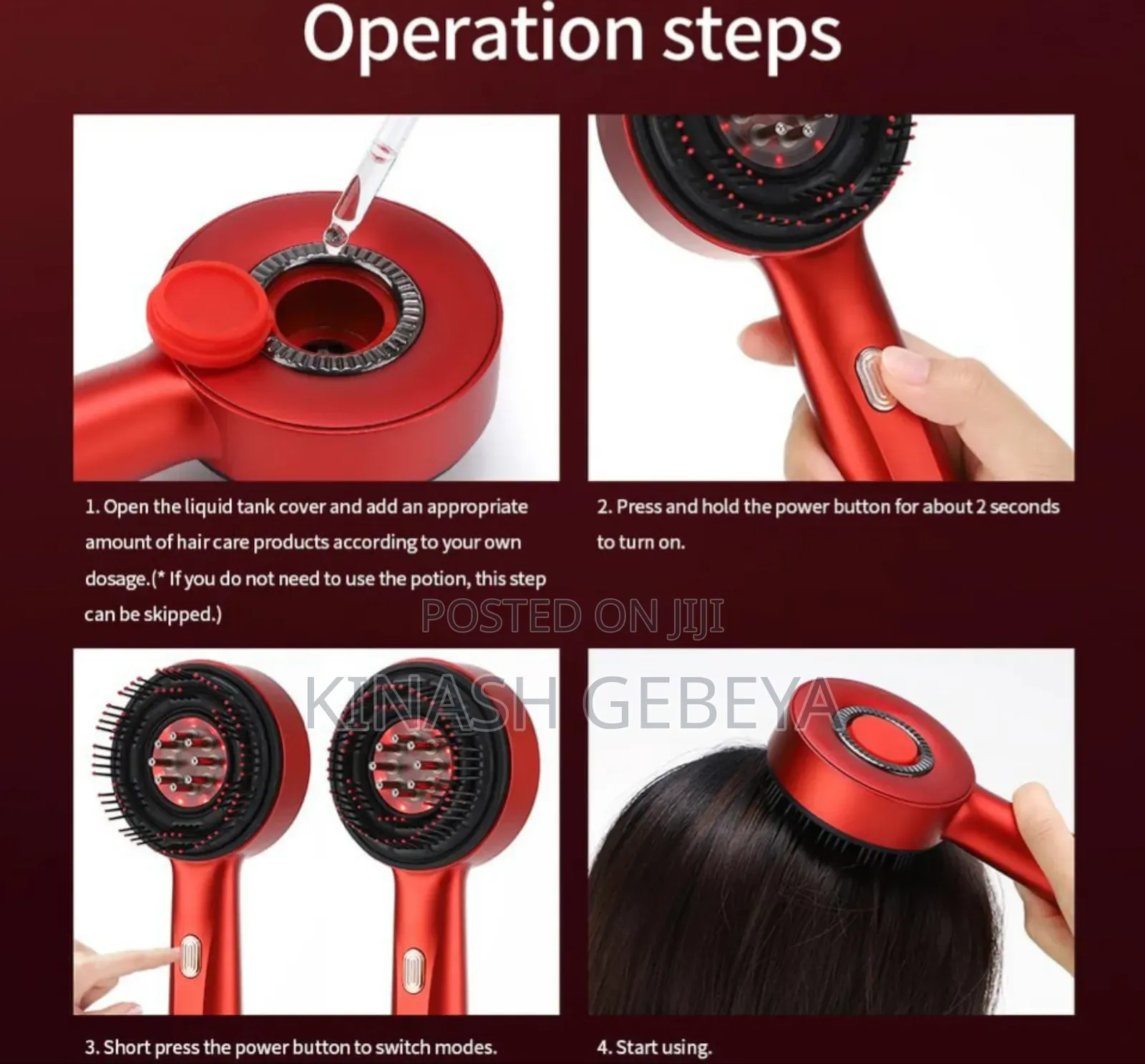 Operation steps

1. Open the liquid tank cover and add an appropriate amount of hair care products according to your own dosage.(* If you do not need to use the potion, this step can be skipped.)

2. Press and hold the power button for about 2 seconds to turn on.

POSTED ON JIJI

KINASH GEBEYA

3. Short press the power button to switch modes.

4. Start using.