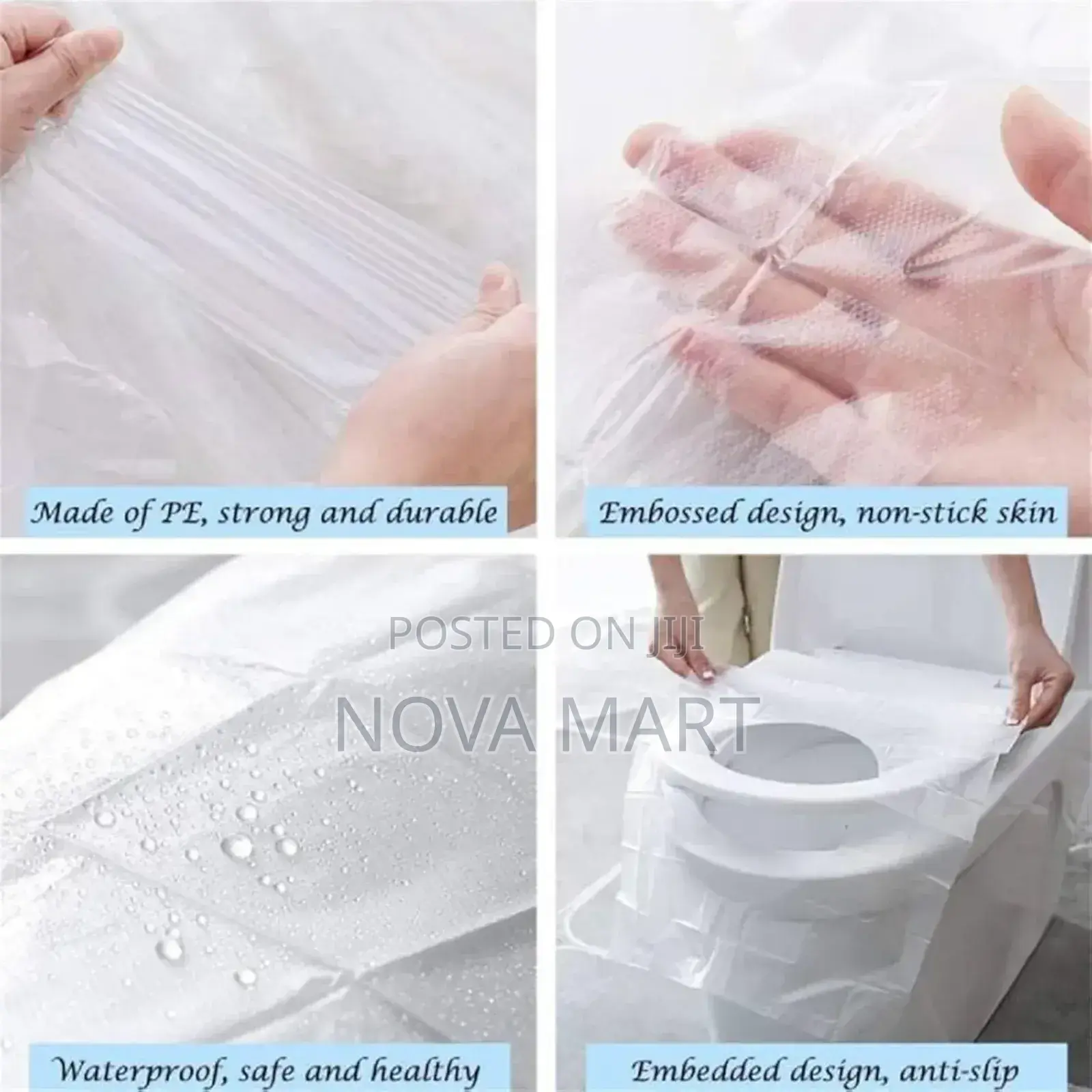 Made of PE, strong and durable

Embossed design, non-stick skin

POSTED ON JIJI
NOVA MART

Waterproof, safe and healthy

Embedded design, anti-slip