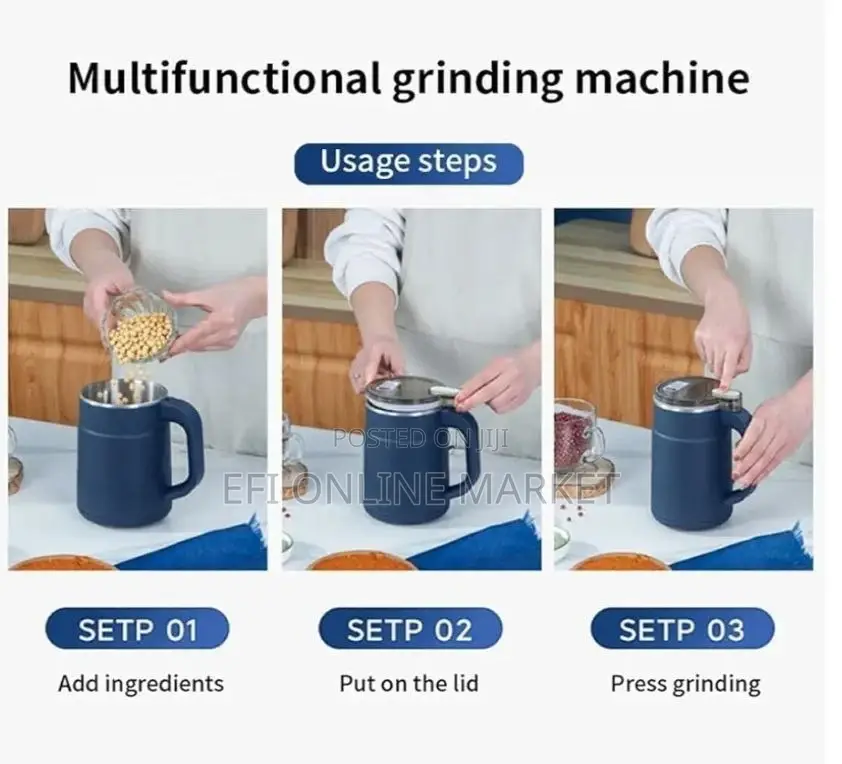 Multifunctional grinding machine

Usage steps

POSTED ON JIJI
EFI ONLINE MARKET

SETP 01
Add ingredients

SETP 02
Put on the lid

SETP 03
Press grinding