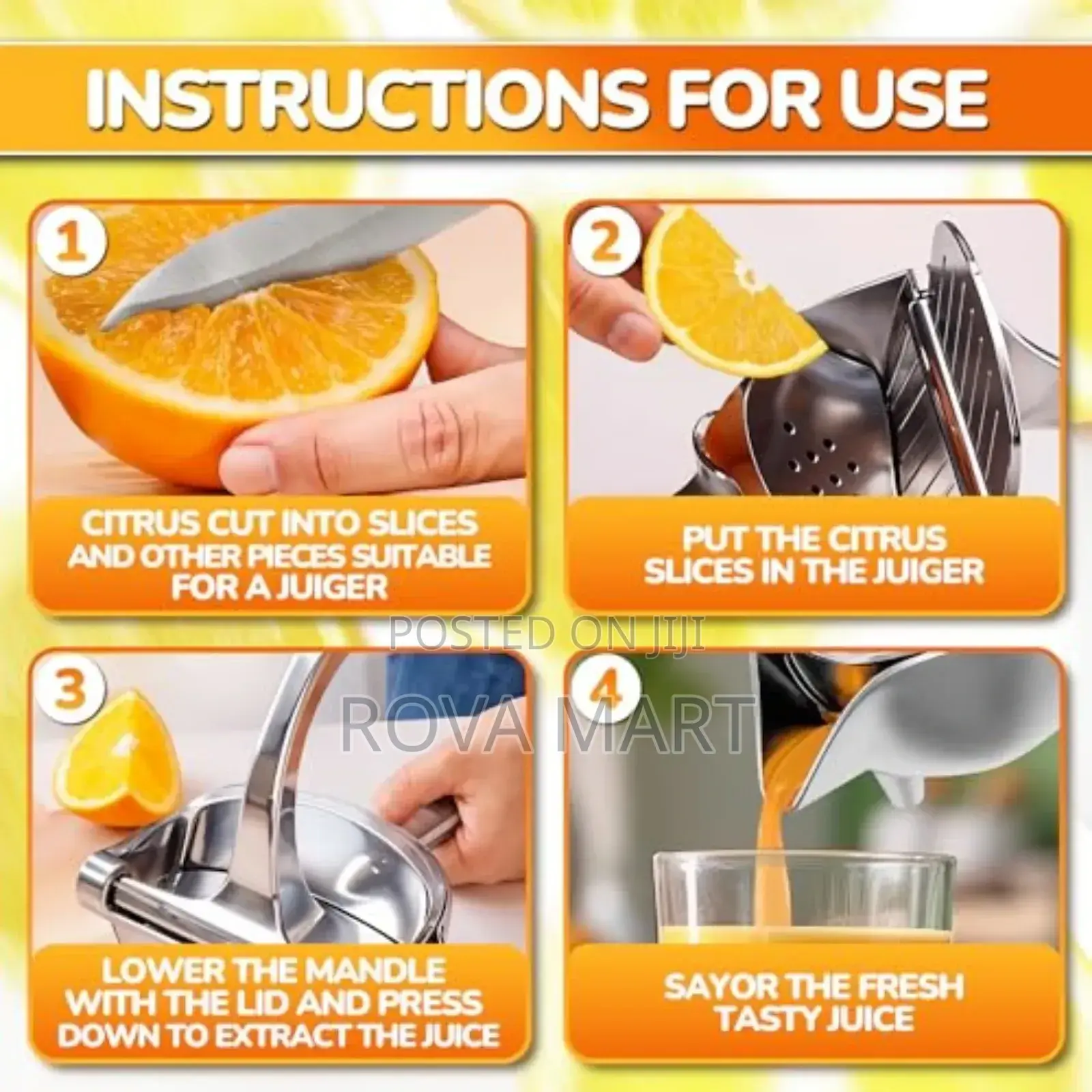 INSTRUCTIONS FOR USE

1

CITRUS CUT INTO SLICES AND OTHER PIECES SUITABLE FOR A JUIGER

2

PUT THE CITRUS SLICES IN THE JUIGER

POSTED ON JIJI

ROVA MART

3

LOWER THE MANDLE WITH THE LID AND PRESS DOWN TO EXTRACT THE JUICE

4

SAYOR THE FRESH TASTY JUICE