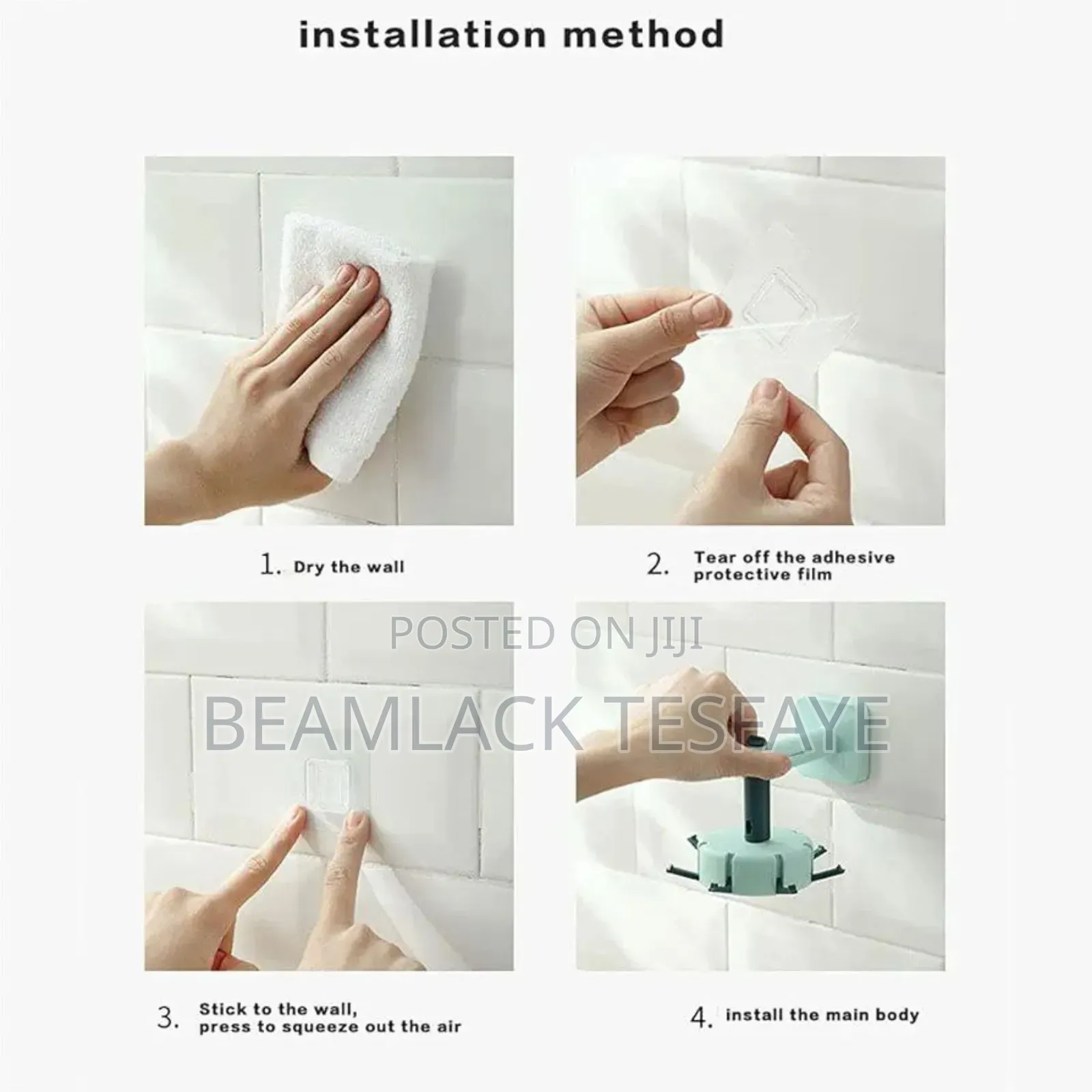 installation method

1. Dry the wall

2. Tear off the adhesive protective film

POSTED ON JIJI

BEAMLACK TESFAYE

3. Stick to the wall, press to squeeze out the air

4. install the main body