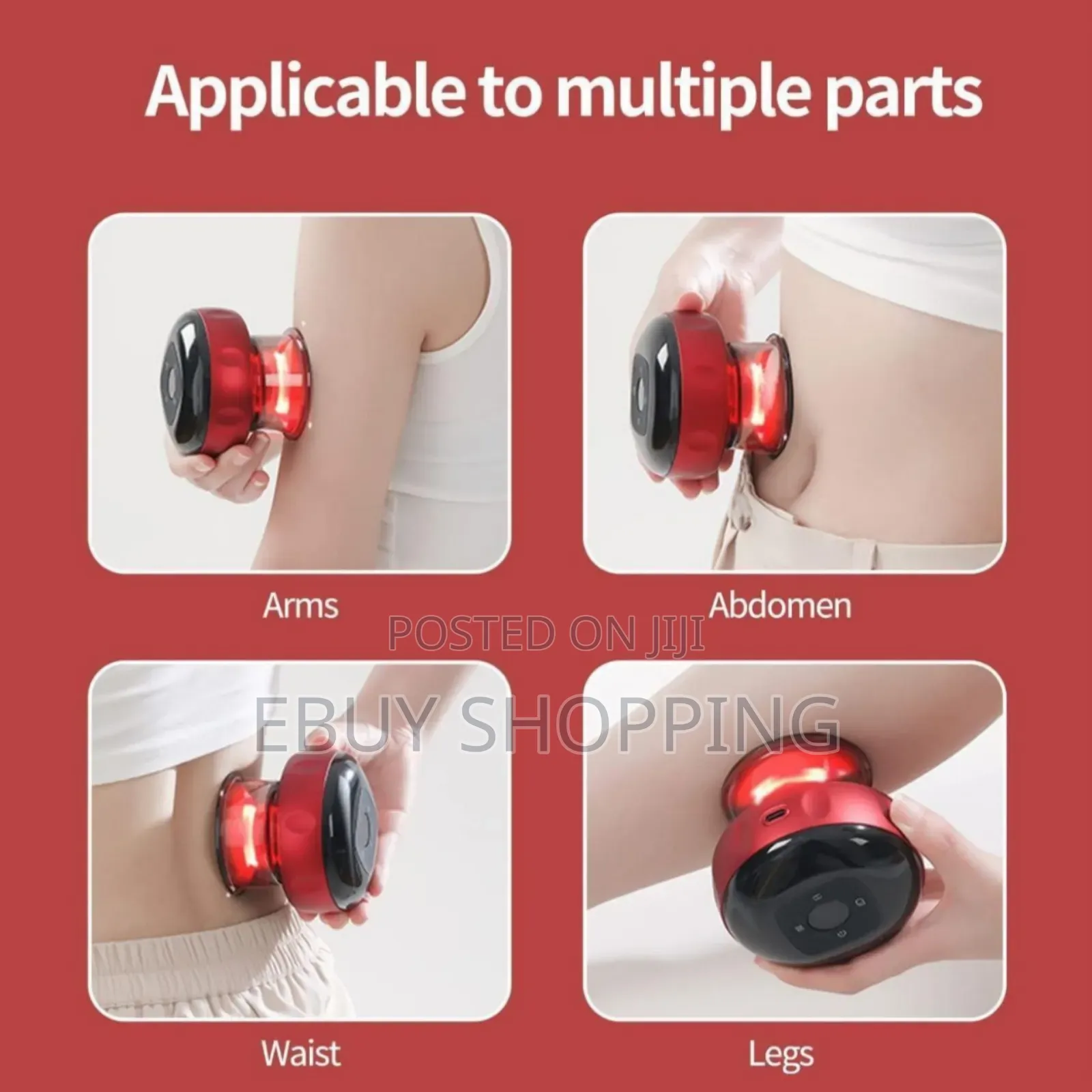 Applicable to multiple parts

Arms

Abdomen

POSTED ON JIJI

EBUY SHOPPING

Waist

Legs