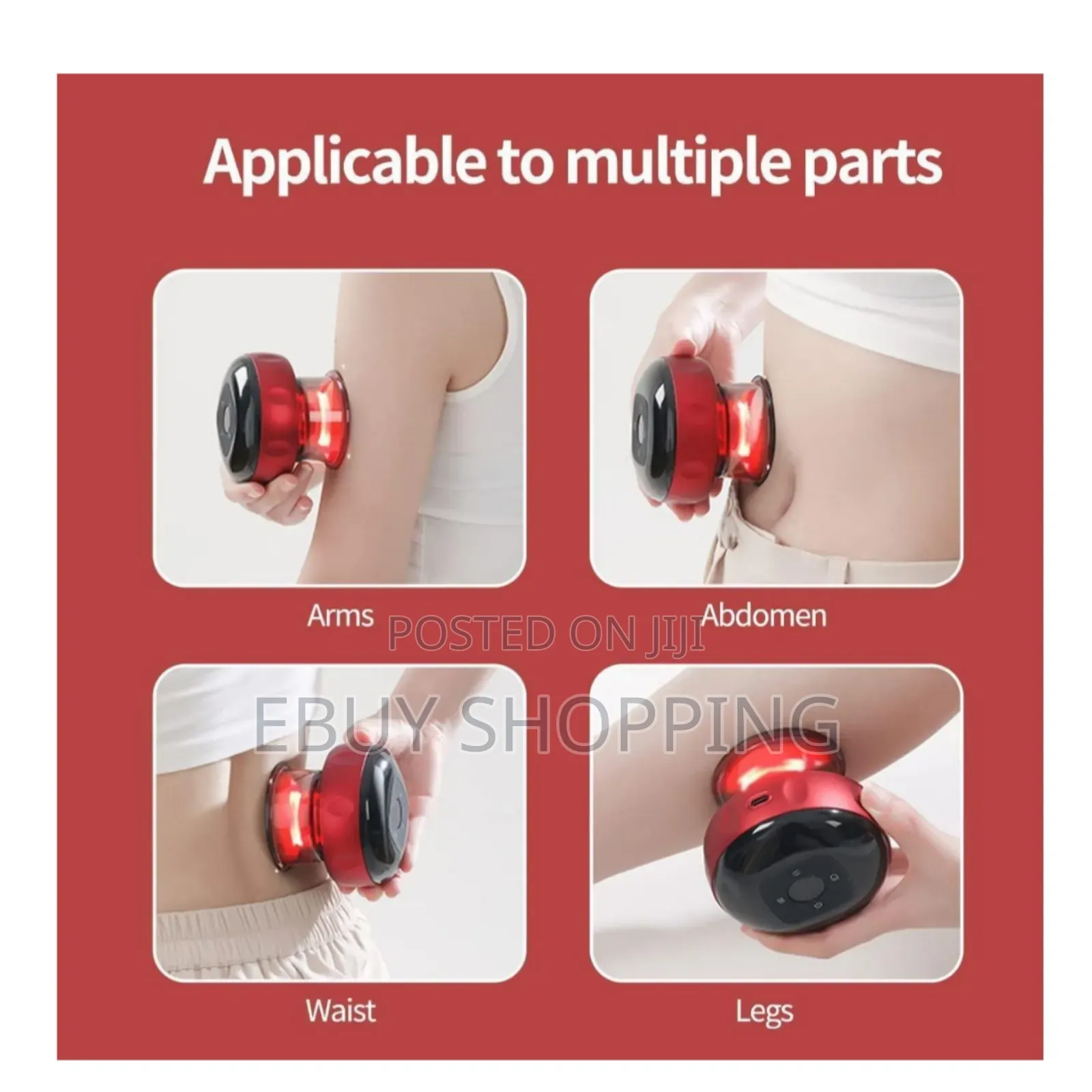 Applicable to multiple parts

Arms

Abdomen

POSTED ON JIJI

EBUY SHOPPING

Waist

Legs