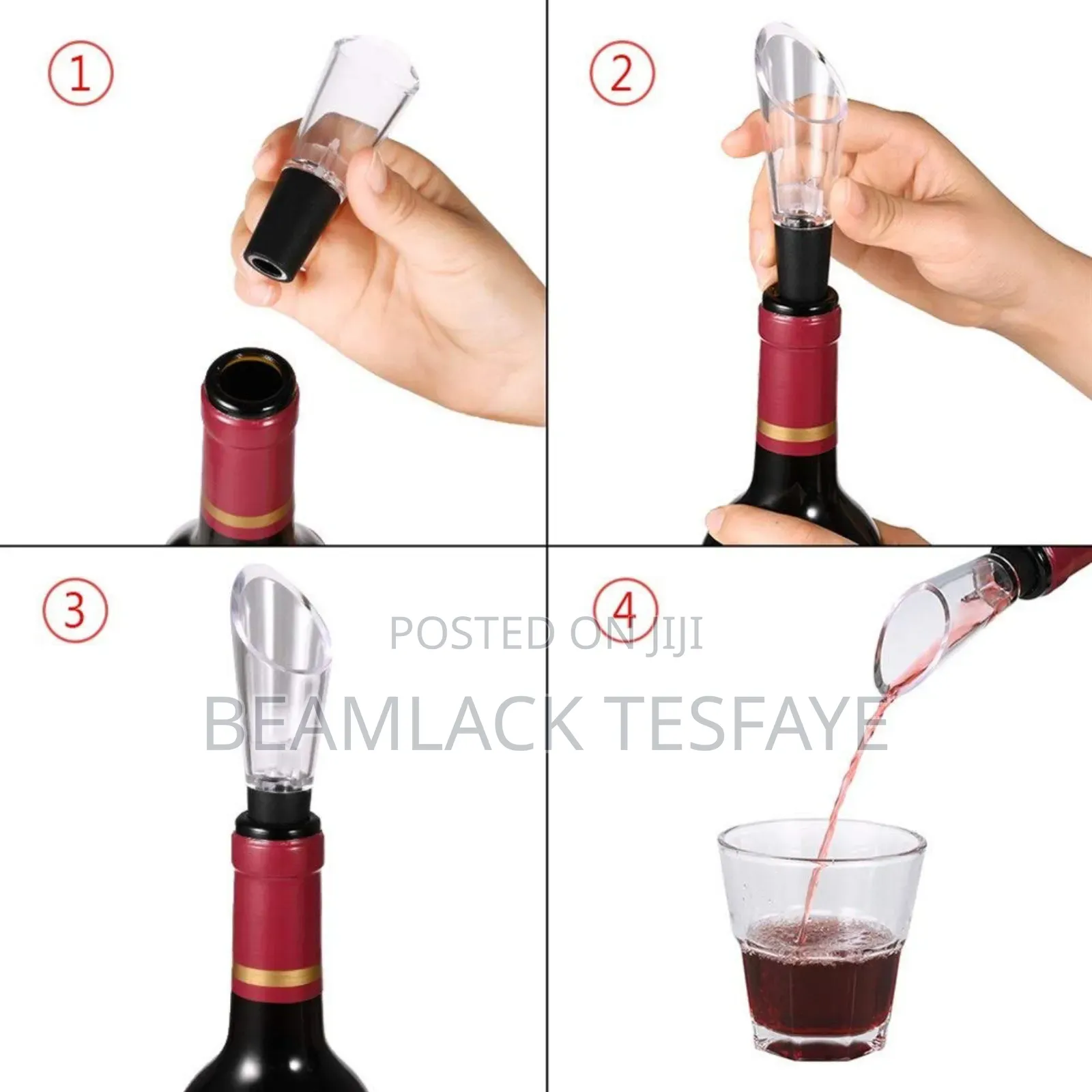 ①

②

③

④

POSTED ON JIJI
BEAMLACK TESFAYE