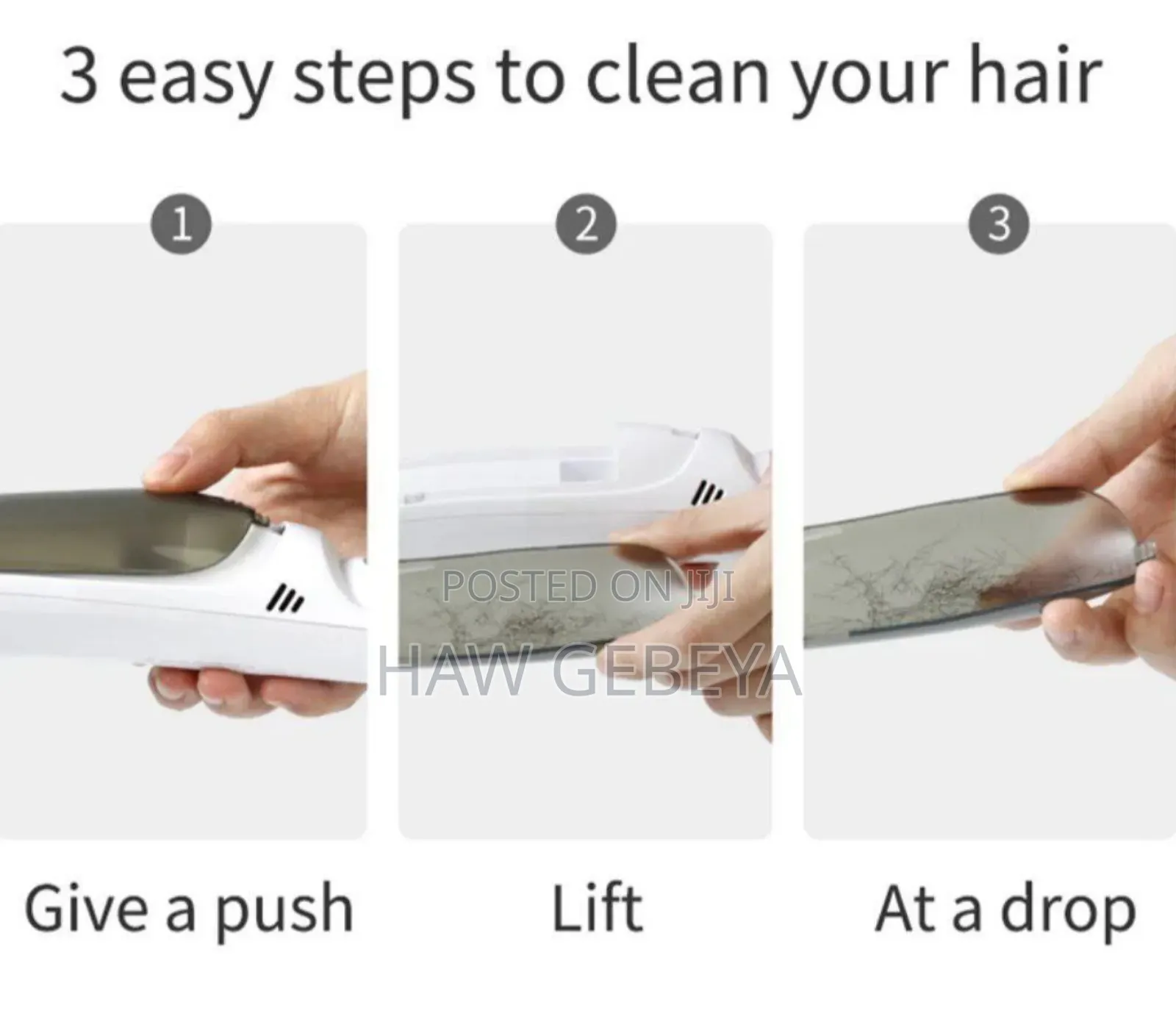 3 easy steps to clean your hair

1

2

3

POSTED ON JIJI
HAW GEBEYA

Give a push

Lift

At a drop