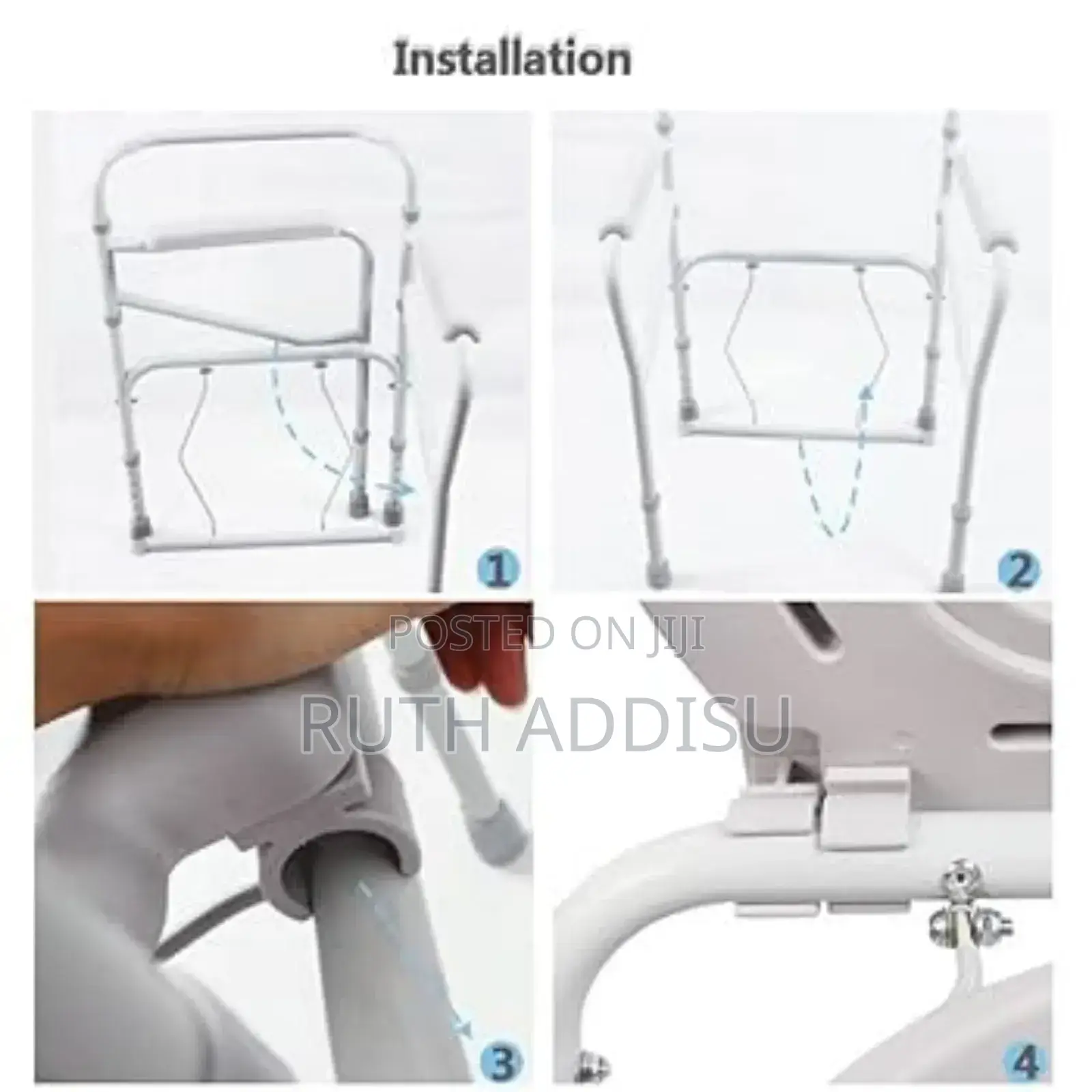 Installation

1

2

POSTED ON JIJI
RUTH ADDISU

3

4