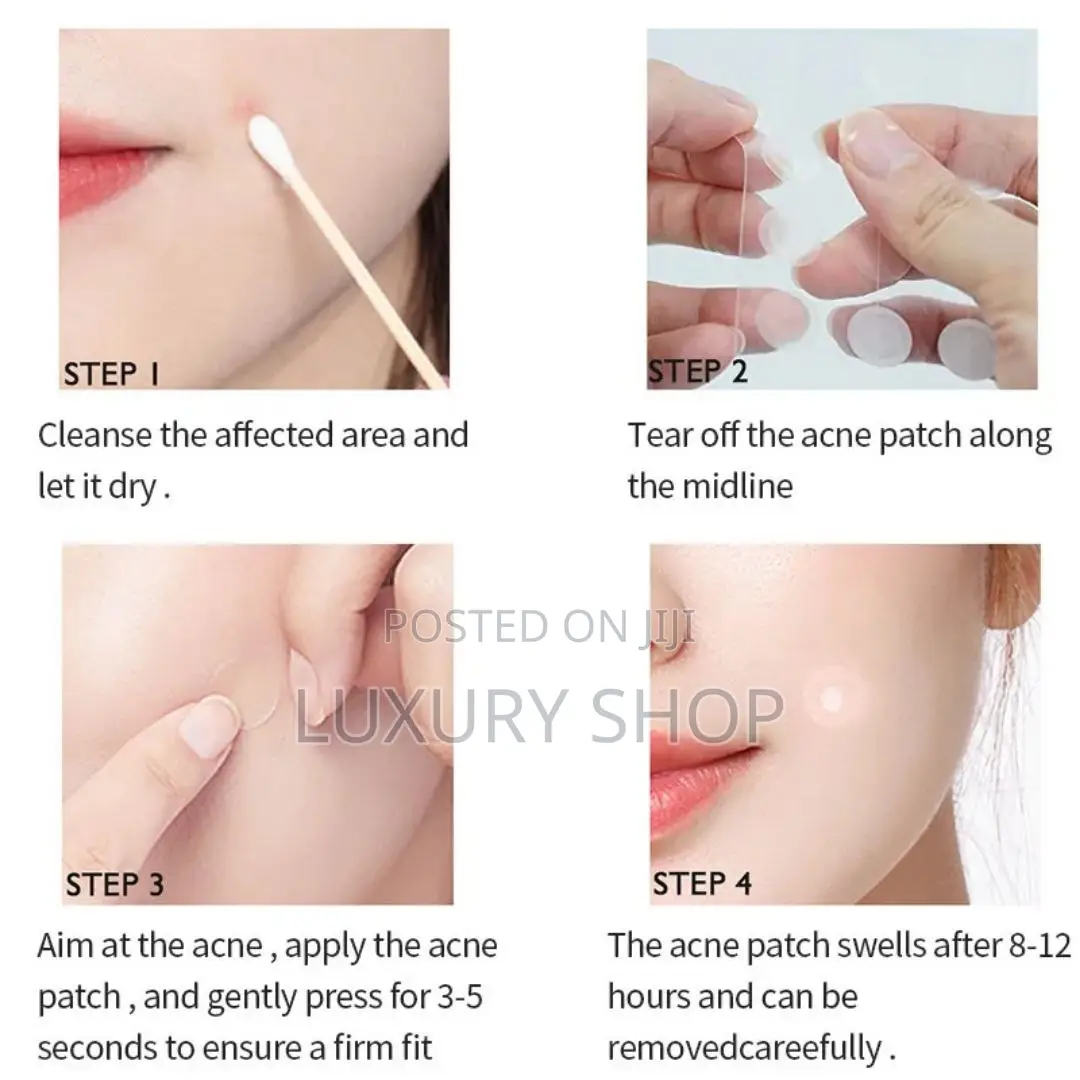 STEP 1

Cleanse the affected area and let it dry .

STEP 2

Tear off the acne patch along the midline

POSTED ON JIJI

LUXURY SHOP

STEP 3

Aim at the acne , apply the acne patch , and gently press for 3-5 seconds to ensure a firm fit

STEP 4

The acne patch swells after 8-12 hours and can be removedcareefully .