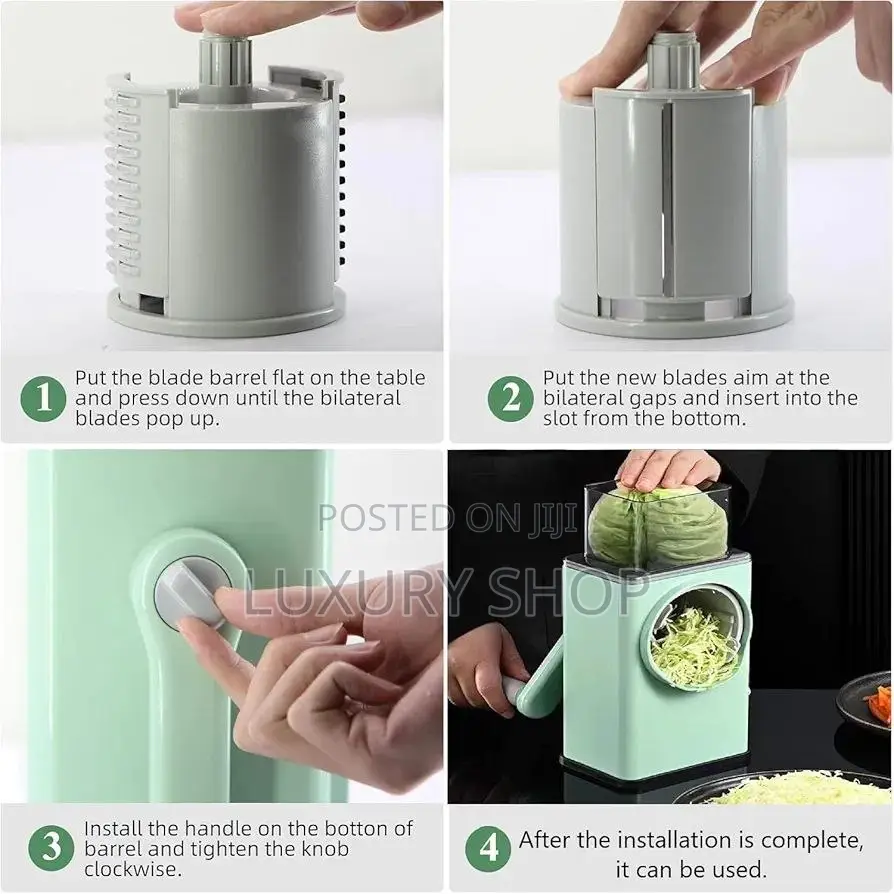 1 Put the blade barrel flat on the table and press down until the bilateral blades pop up.

2 Put the new blades aim at the bilateral gaps and insert into the slot from the bottom.

POSTED ON JIJI
LUXURY SHOP

3 Install the handle on the botton of barrel and tighten the knob clockwise.

4 After the installation is complete, it can be used.