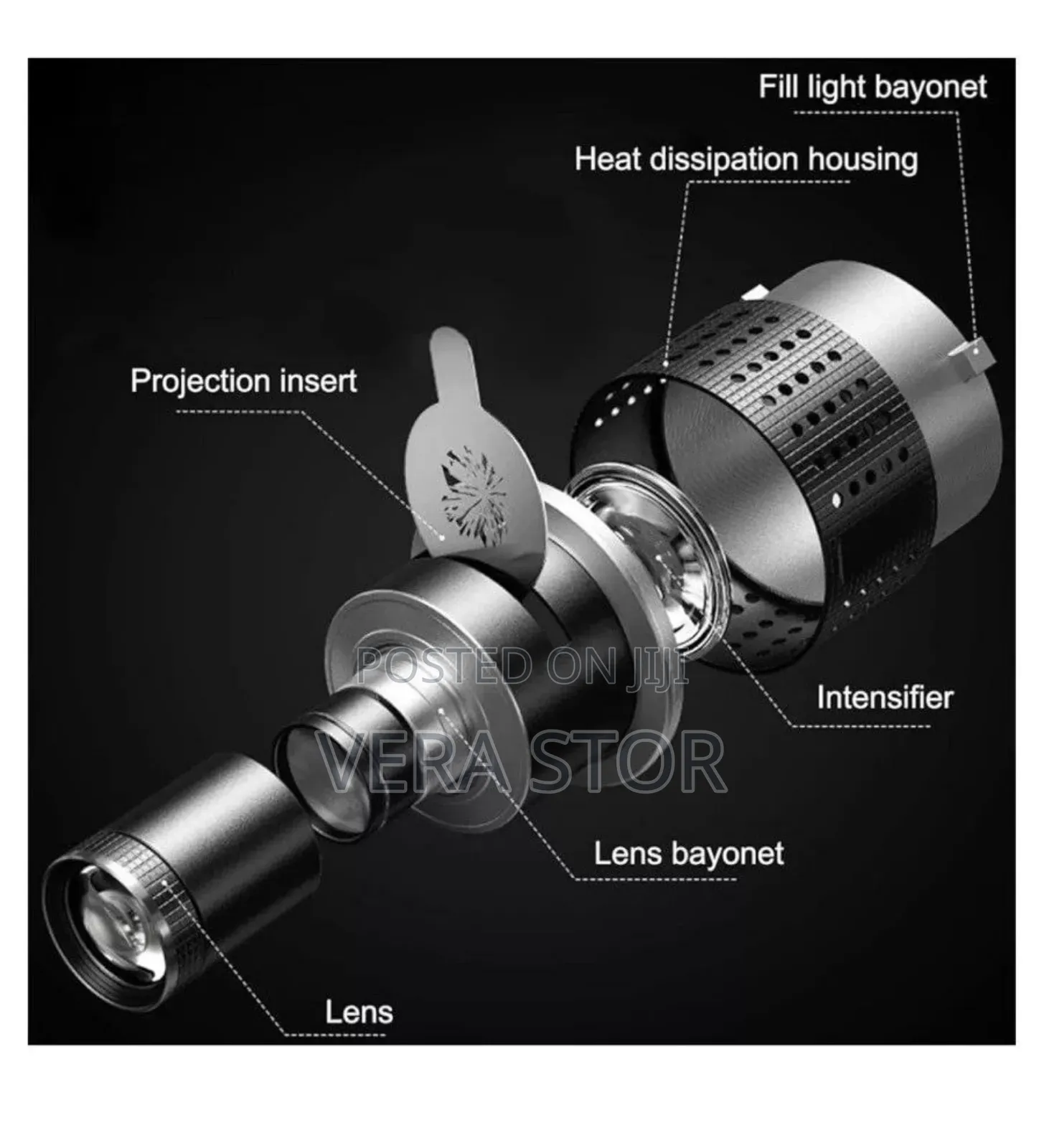 Fill light bayonet

Heat dissipation housing

Projection insert

POSTED ON JIJI

Intensifier

VERA STOR

Lens bayonet

Lens