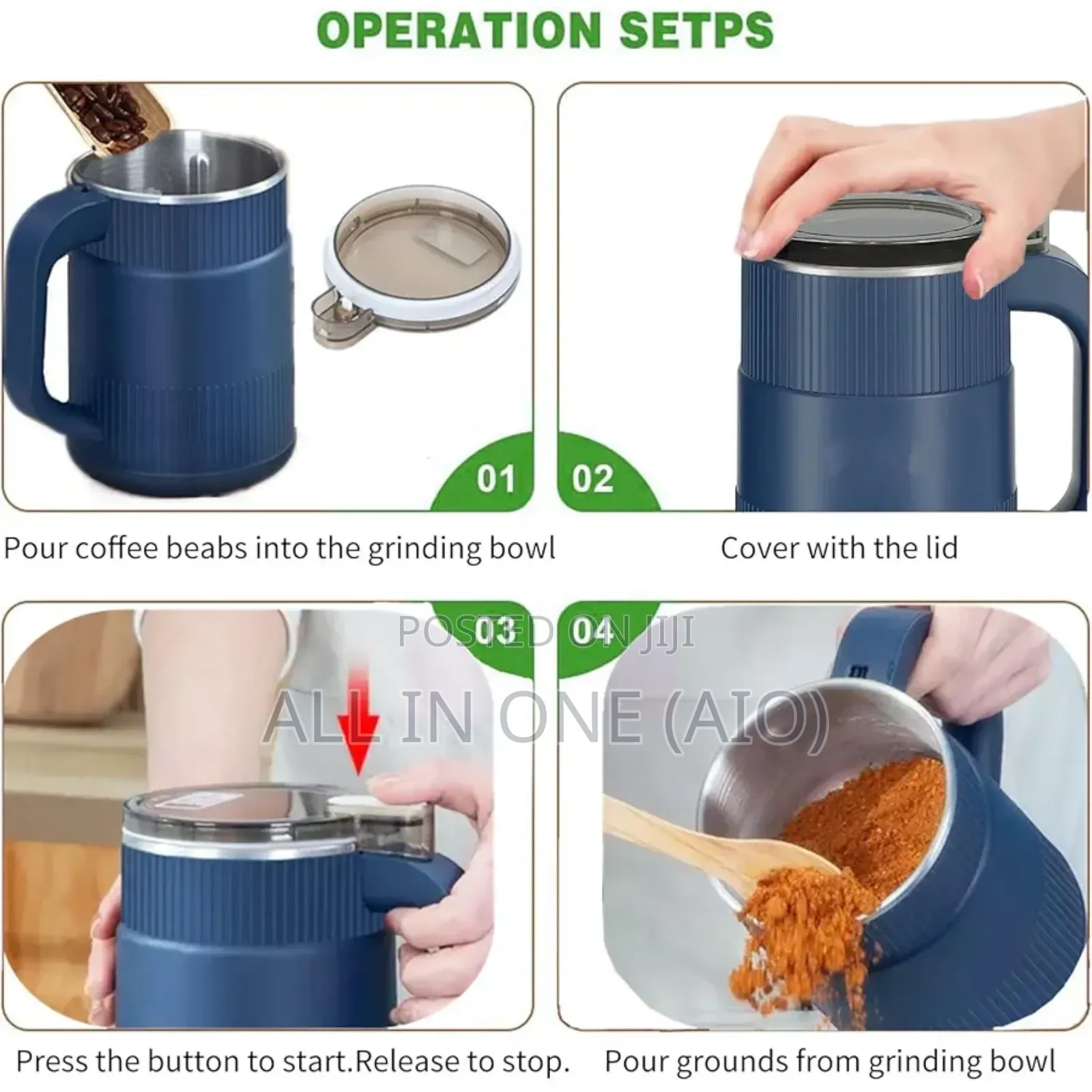 OPERATION SETPS

01

02

Pour coffee beabs into the grinding bowl

Cover with the lid

03

04

POSTED ON JIJI

ALL IN ONE (AIO)

Press the button to start.Release to stop.

Pour grounds from grinding bowl