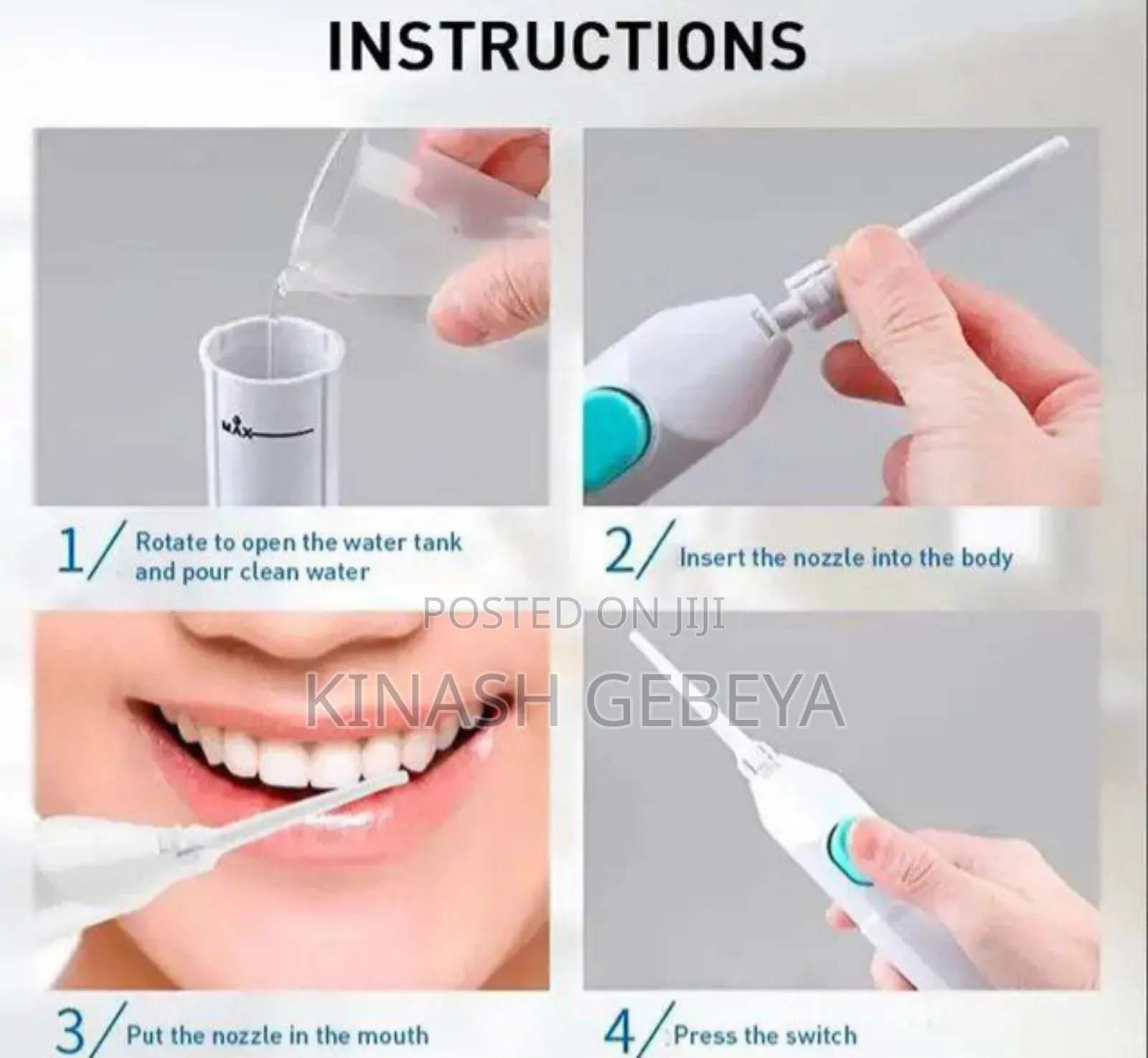 INSTRUCTIONS

MAX

1/ Rotate to open the water tank and pour clean water

2/ Insert the nozzle into the body

POSTED ON JIJI

KINASH GEBEYA

3/ Put the nozzle in the mouth

4/ Press the switch