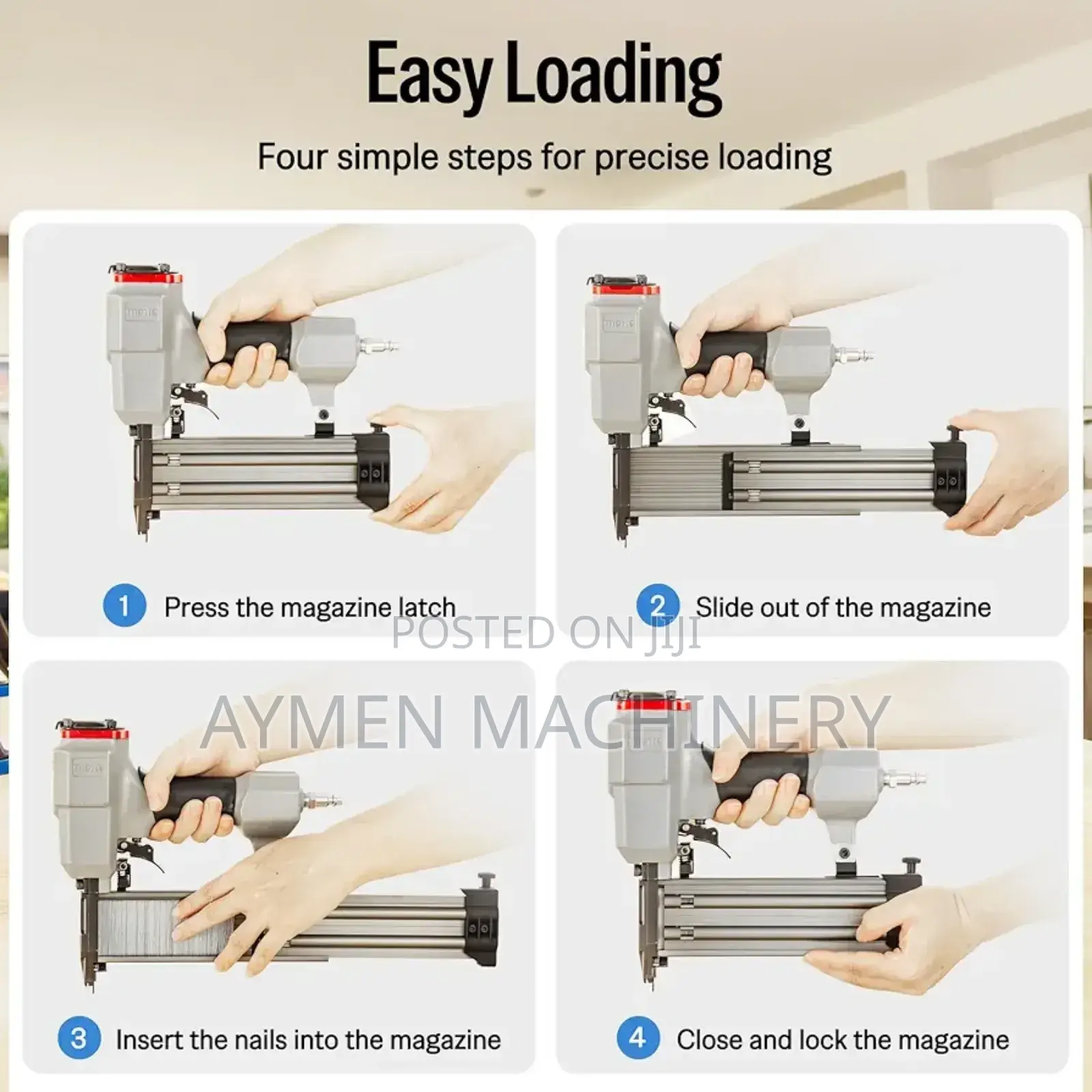 Easy Loading

Four simple steps for precise loading

1 Press the magazine latch

2 Slide out of the magazine

POSTED ON JIJI

AYMEN MACHINERY

3 Insert the nails into the magazine

4 Close and lock the magazine