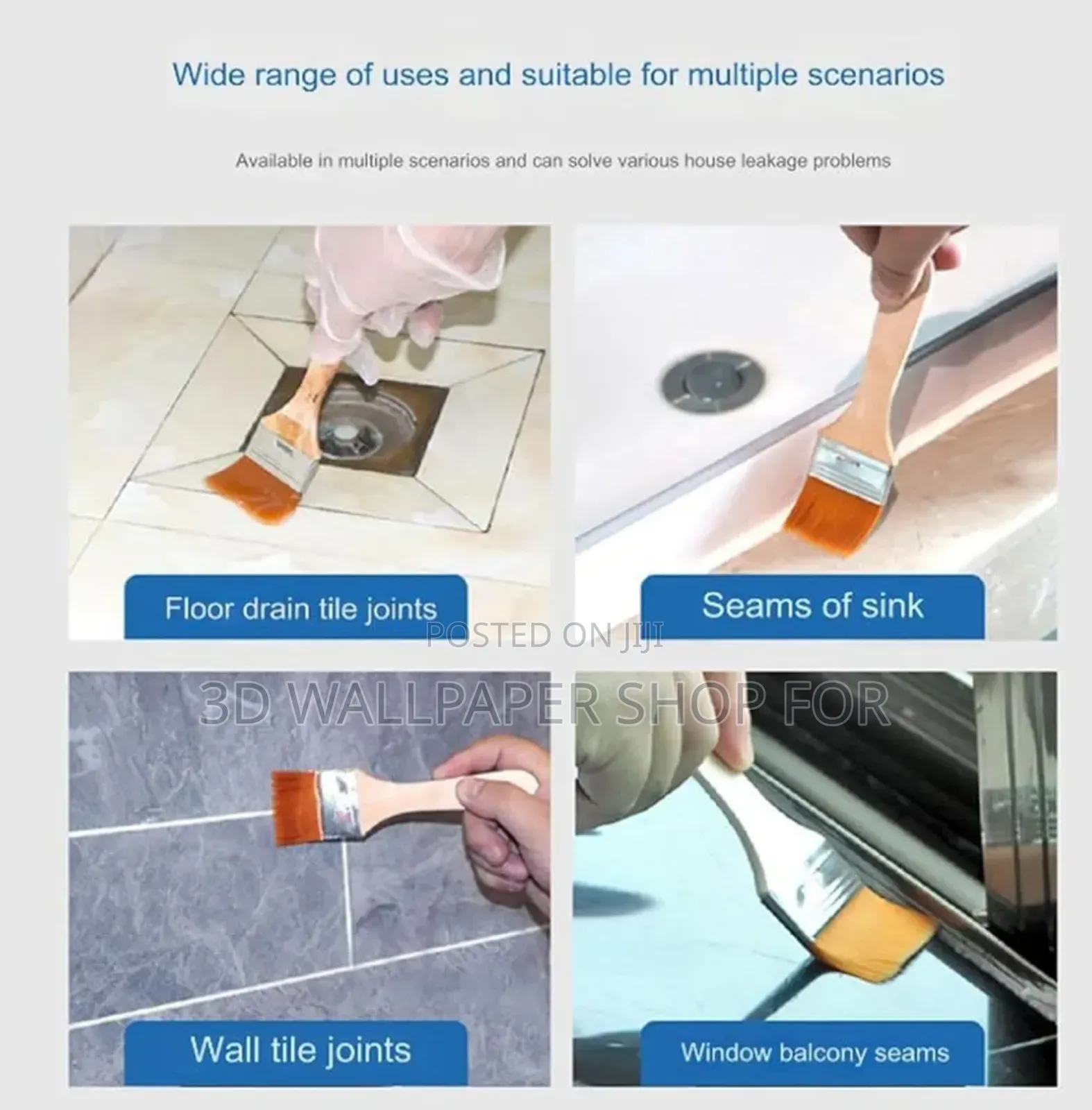 Wide range of uses and suitable for multiple scenarios

Available in multiple scenarios and can solve various house leakage problems

Floor drain tile joints

Seams of sink

POSTED ON JIJI

3D WALLPAPER SHOP FOR

Wall tile joints

Window balcony seams