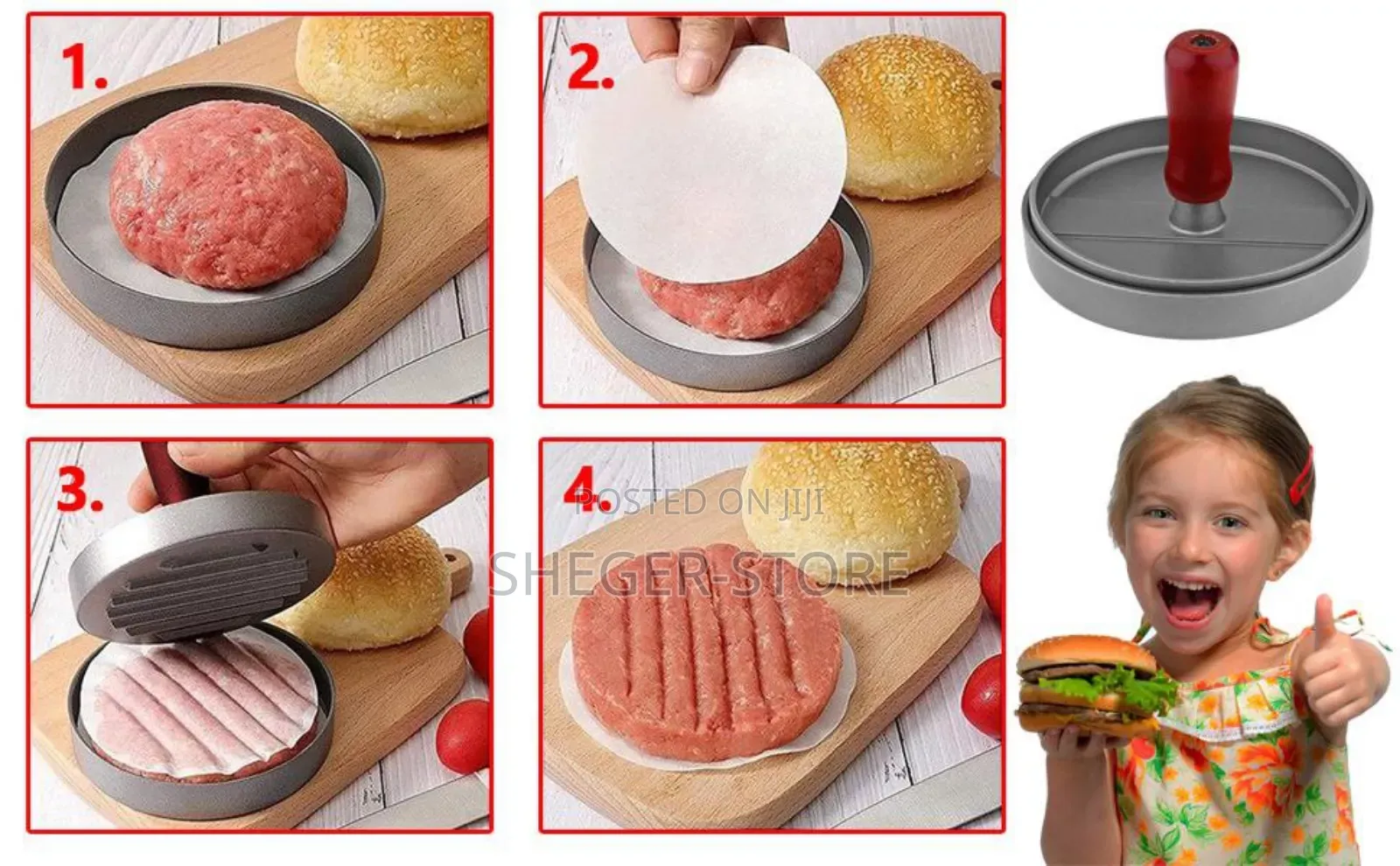 1.

2.

3.

4.

POSTED ON JIJI
SHEGER-STORE