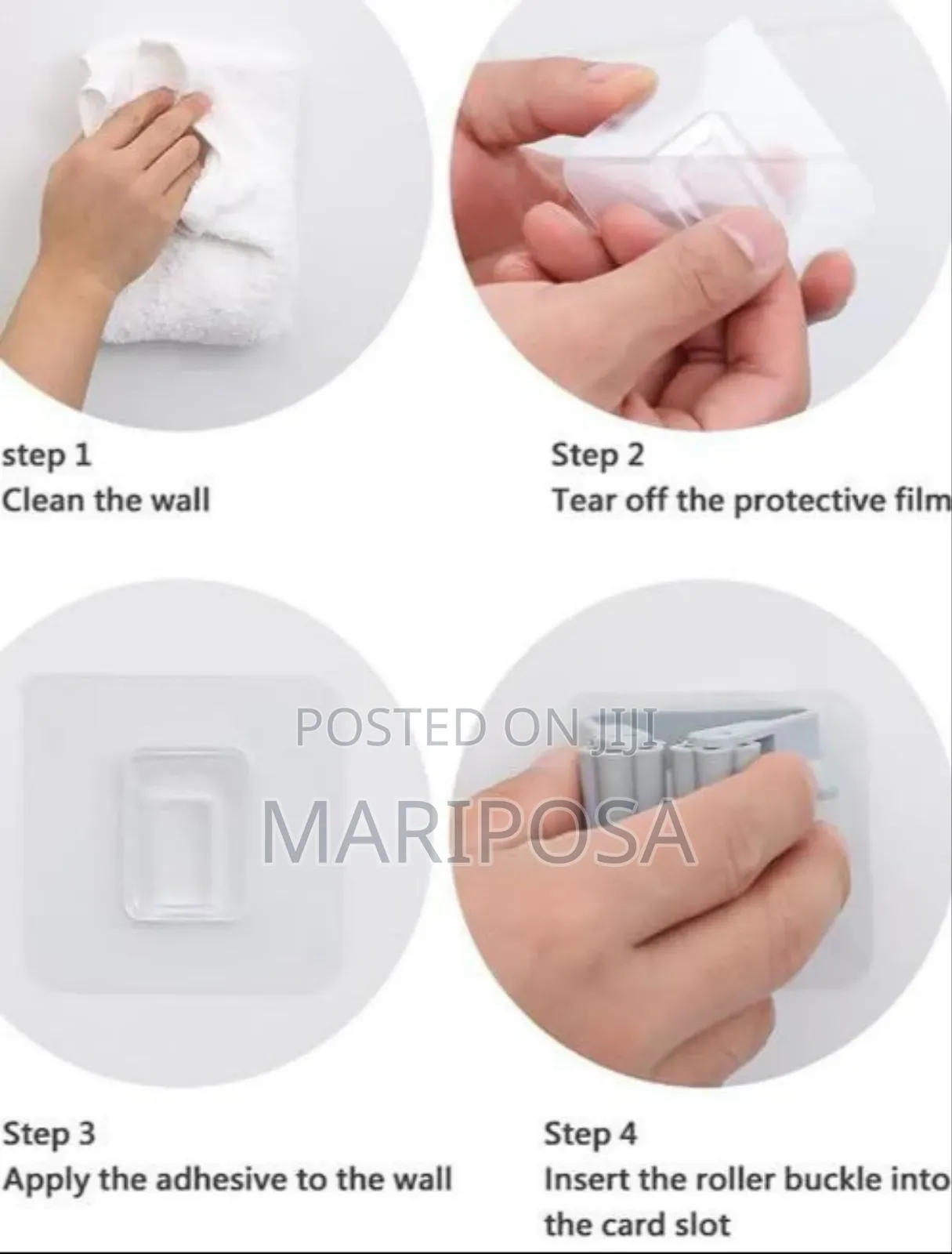 step 1
Clean the wall

Step 2
Tear off the protective film

POSTED ON JIJI
MARIPOSA

Step 3
Apply the adhesive to the wall

Step 4
Insert the roller buckle into the card slot