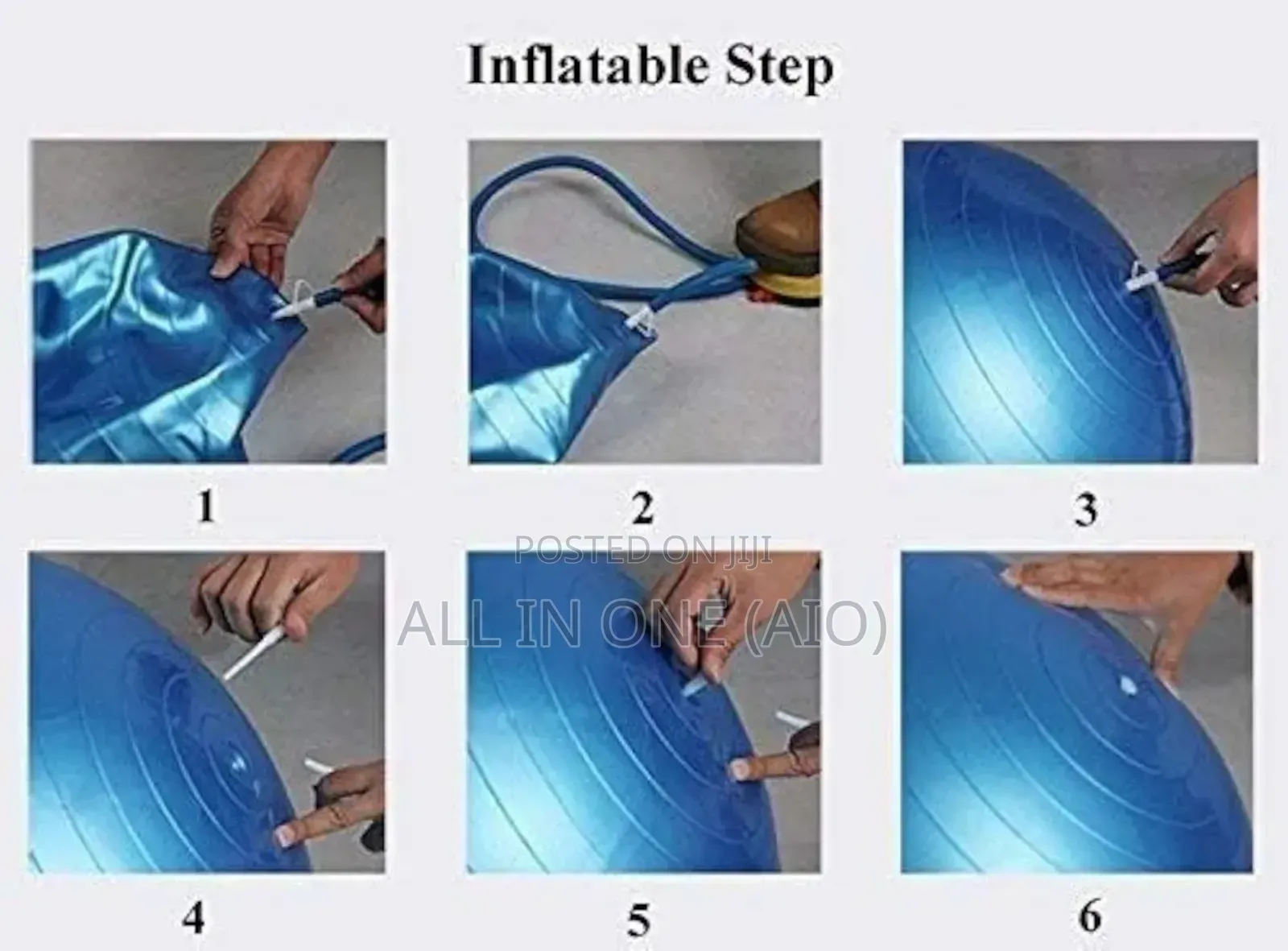 Inflatable Step

1

2

3

POSTED ON JIJI

ALL IN ONE (AIO)

4

5

6