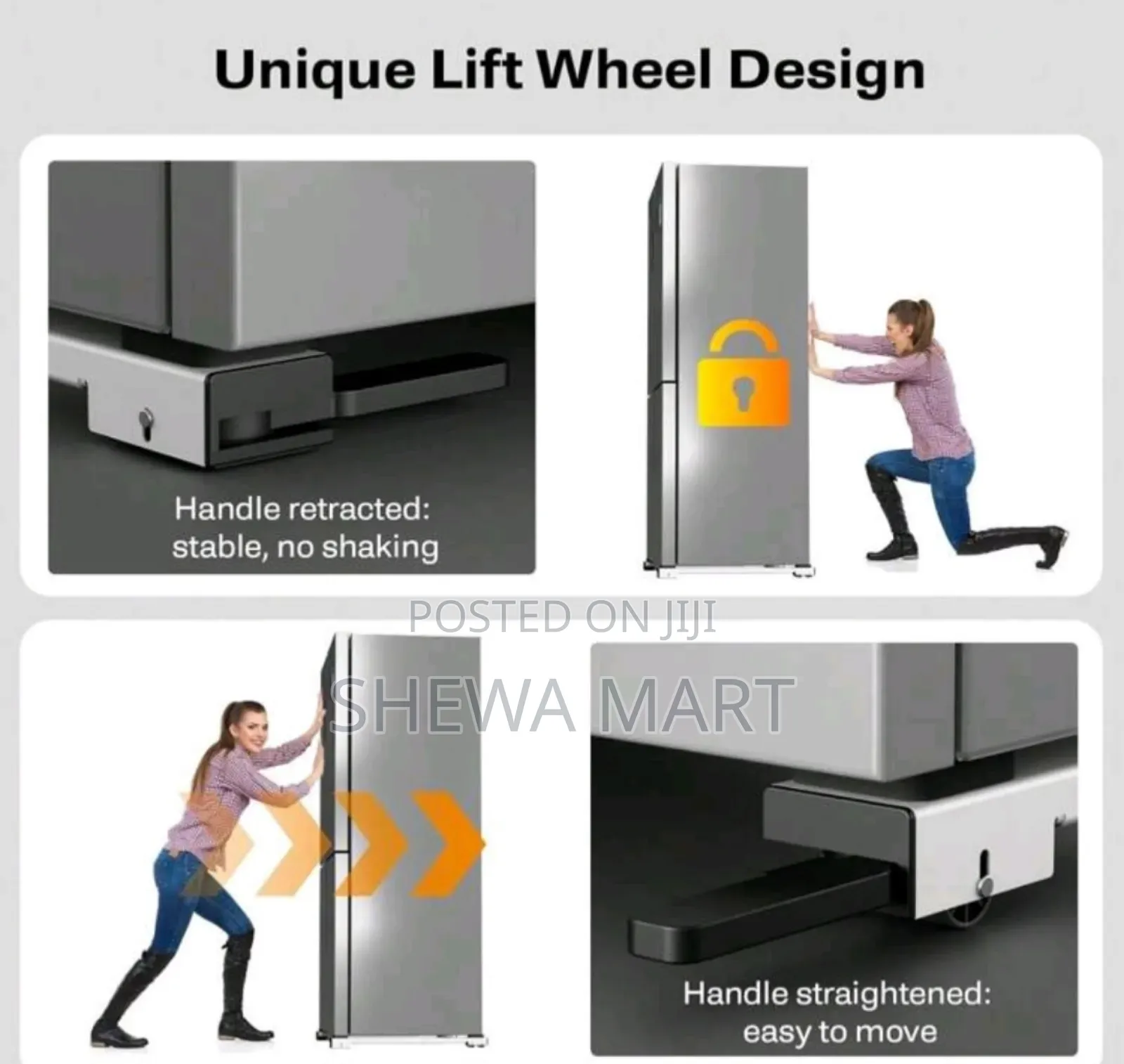 Unique Lift Wheel Design

Handle retracted: stable, no shaking

POSTED ON JIJI

SHEWA MART

Handle straightened: easy to move