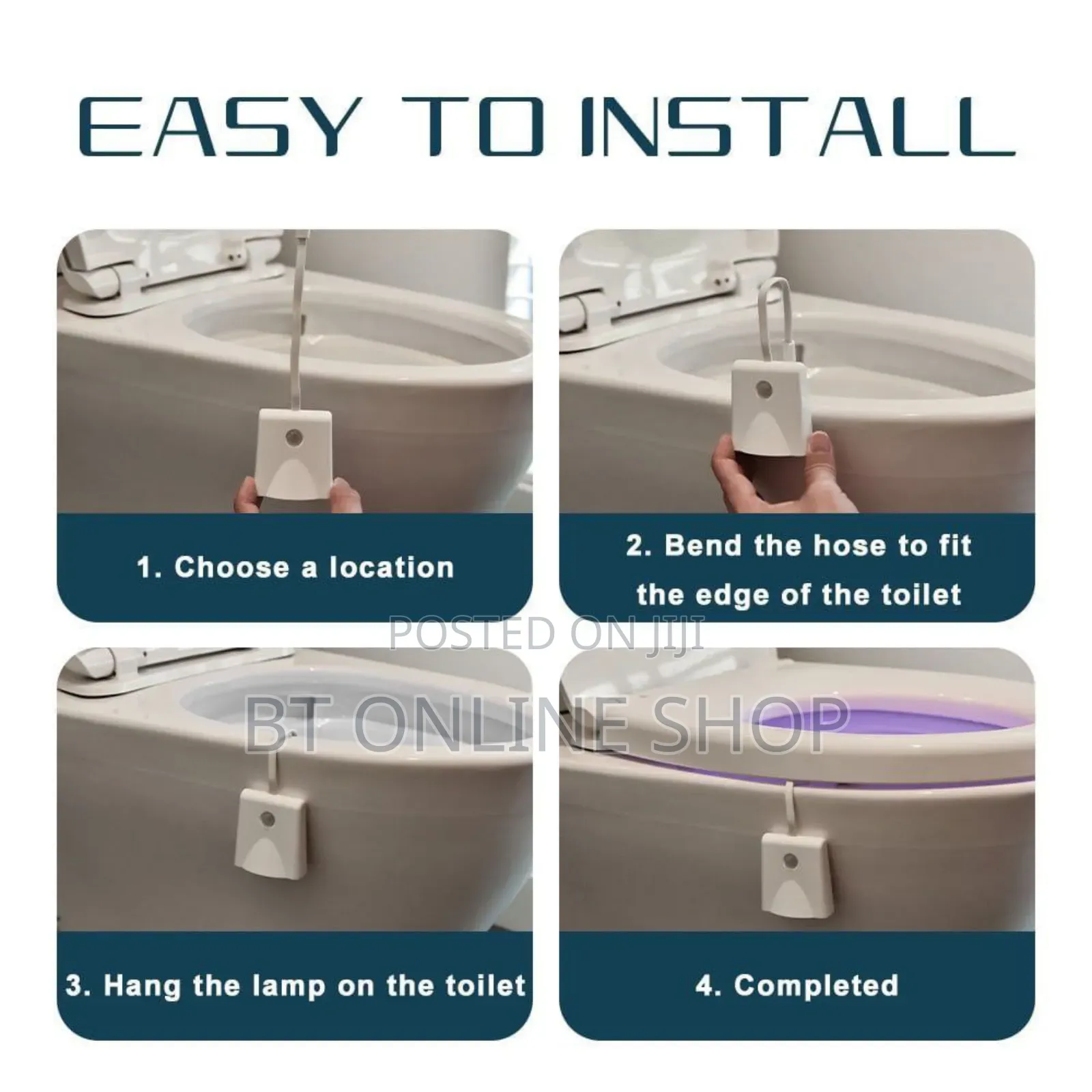 EASY TO INSTALL

1. Choose a location

2. Bend the hose to fit the edge of the toilet

POSTED ON JIJI

BT ONLINE SHOP

3. Hang the lamp on the toilet

4. Completed