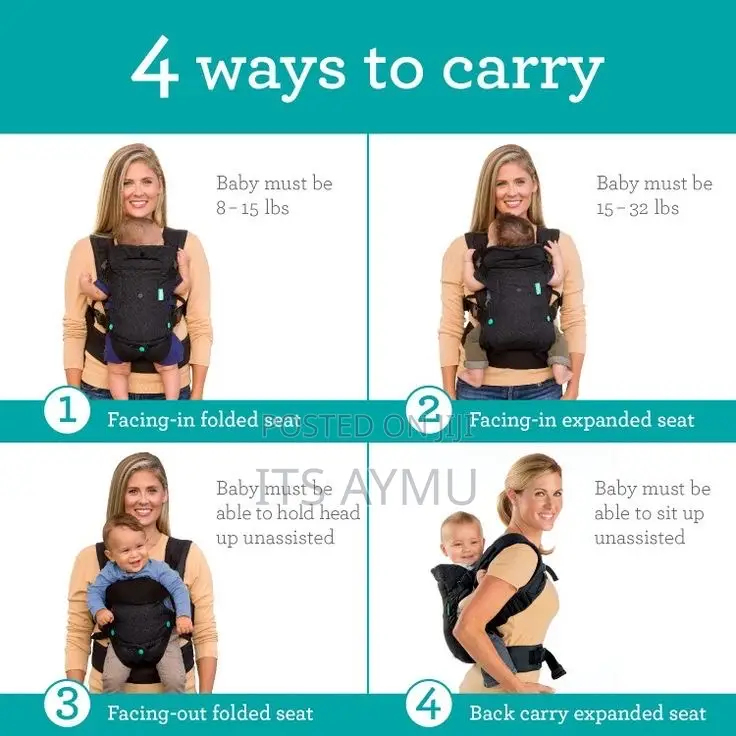 4 ways to carry

Baby must be 8 – 15 lbs

1 Facing-in folded seat

Baby must be 15 – 32 lbs

2 Facing-in expanded seat

POSTED ON JIJI

ITS AYMU

Baby must be able to hold head up unassisted

3 Facing-out folded seat

Baby must be able to sit up unassisted

4 Back carry expanded seat