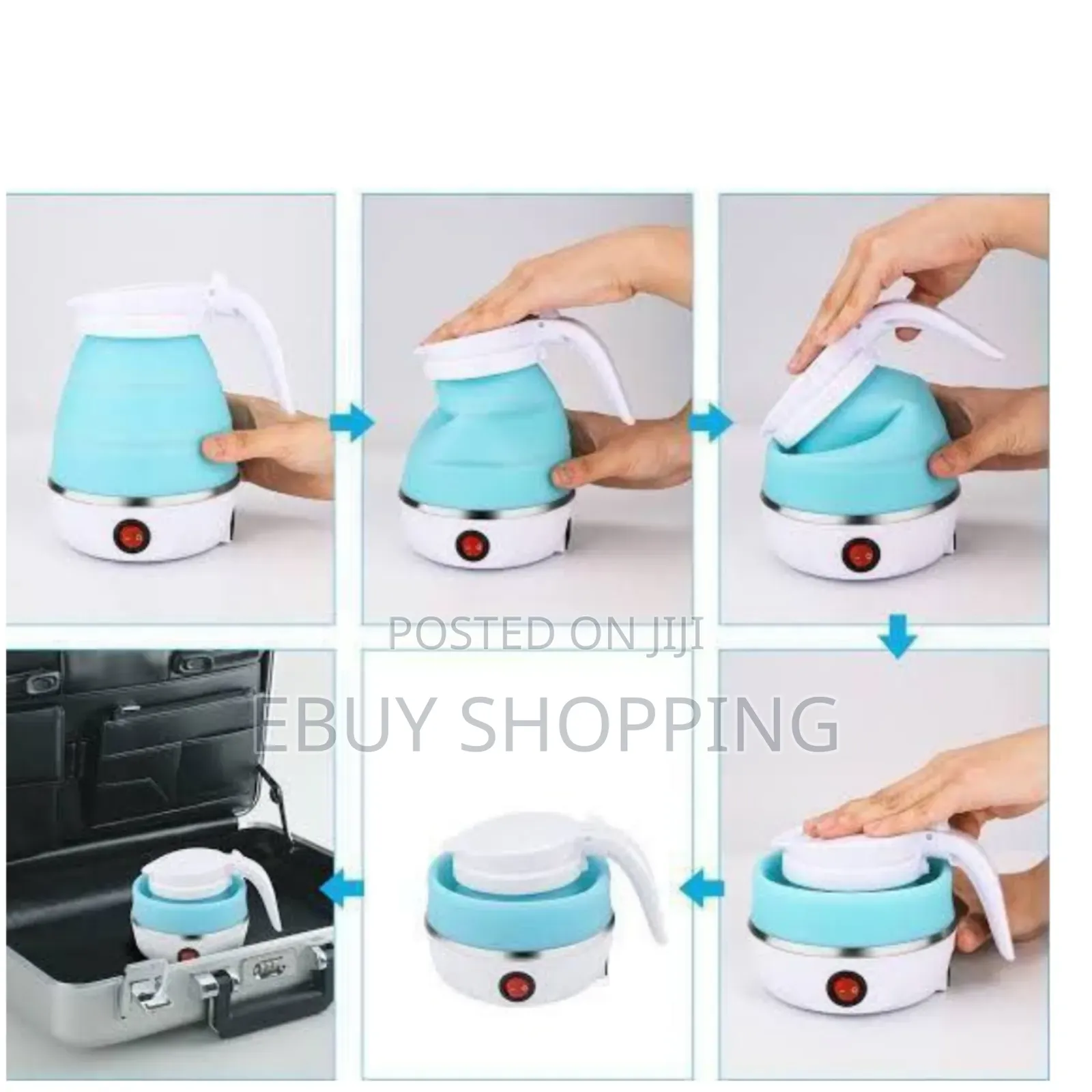 POSTED ON JIJI

EBUY SHOPPING