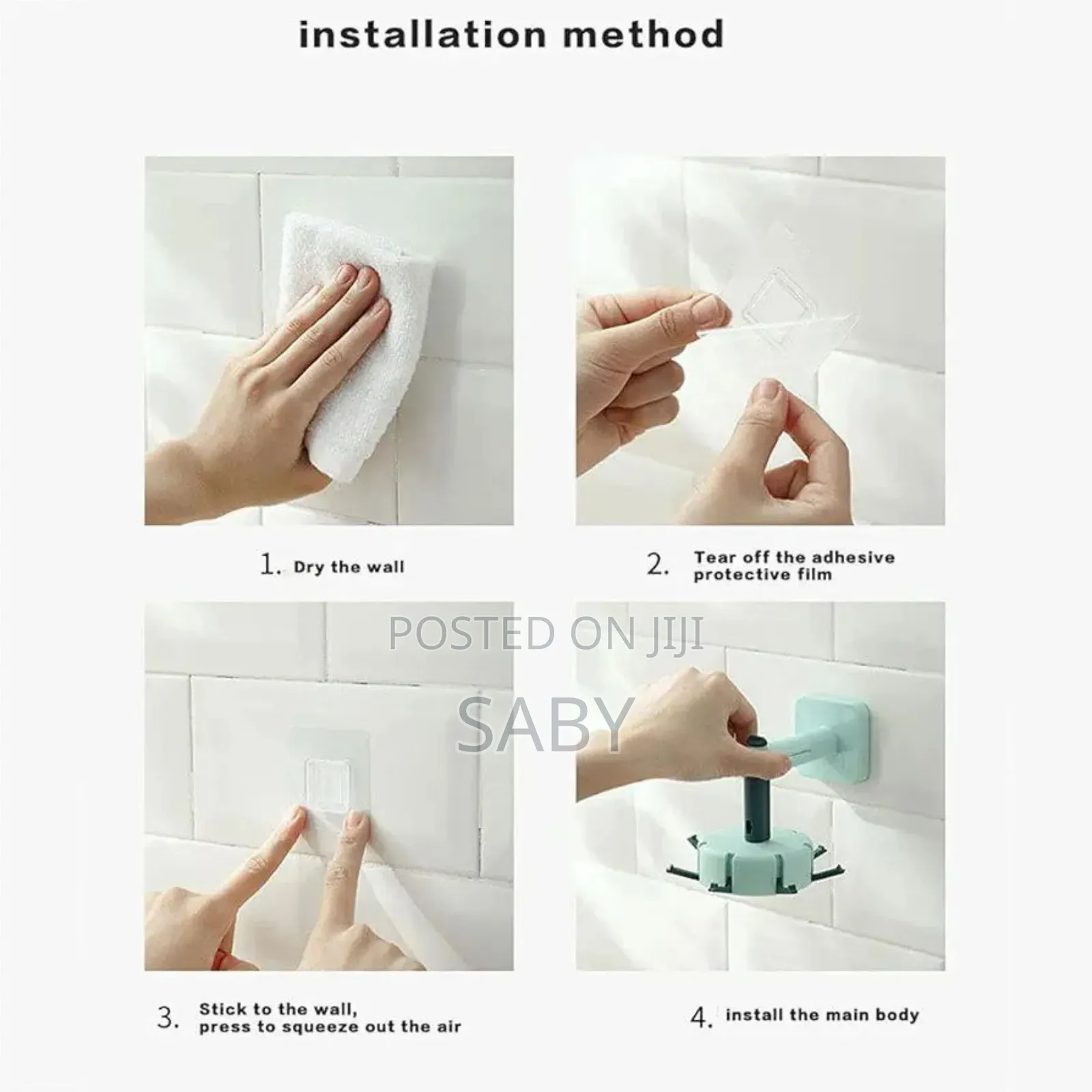 installation method

1. Dry the wall

2. Tear off the adhesive protective film

POSTED ON JIJI

SABY

3. Stick to the wall, press to squeeze out the air

4. install the main body