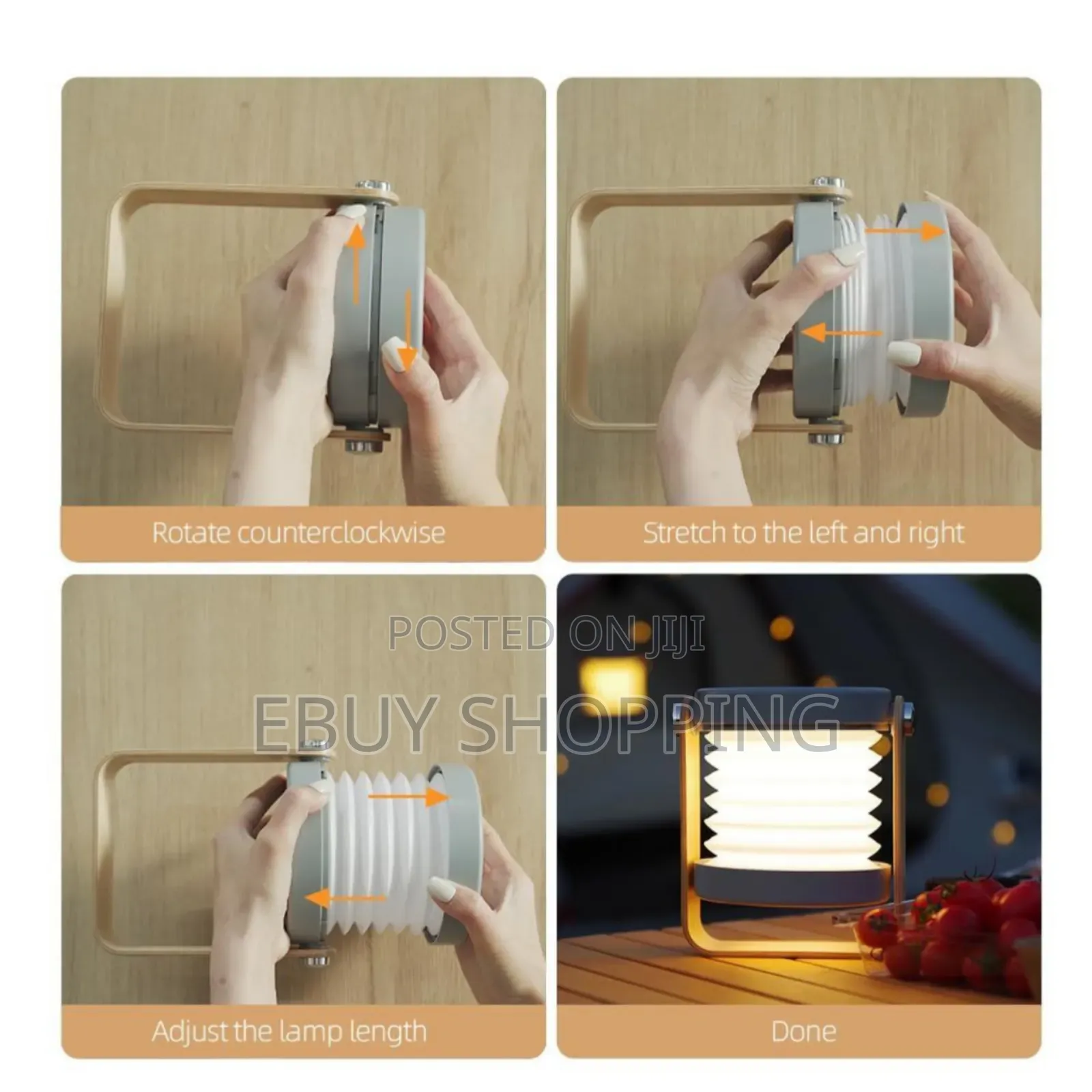 Rotate counterclockwise

Stretch to the left and right

POSTED ON JIJI

EBUY SHOPPING

Adjust the lamp length

Done