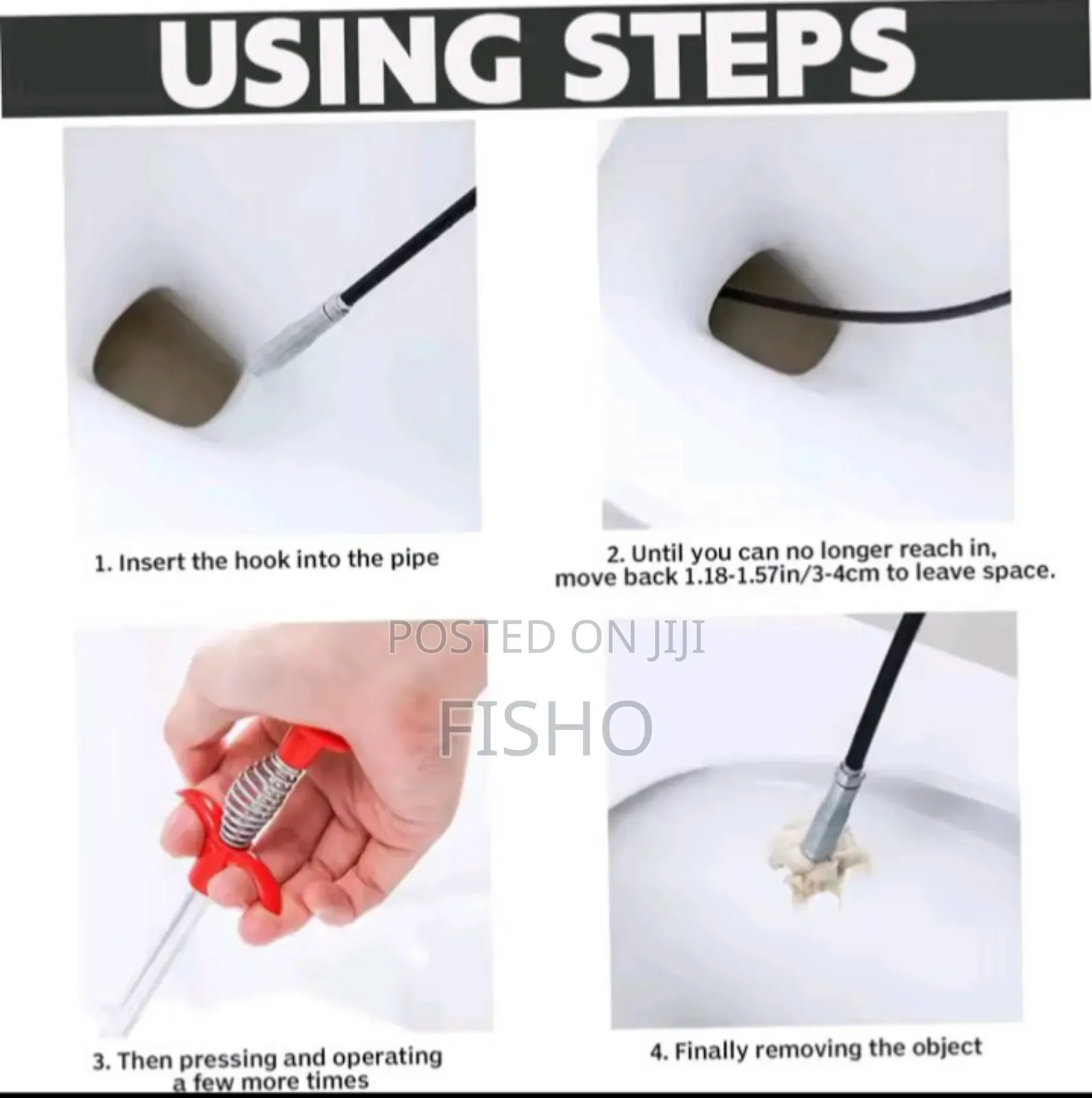 USING STEPS

1. Insert the hook into the pipe

2. Until you can no longer reach in, move back 1.18-1.57in/3-4cm to leave space.

POSTED ON JIJI

FISHO

3. Then pressing and operating a few more times

4. Finally removing the object