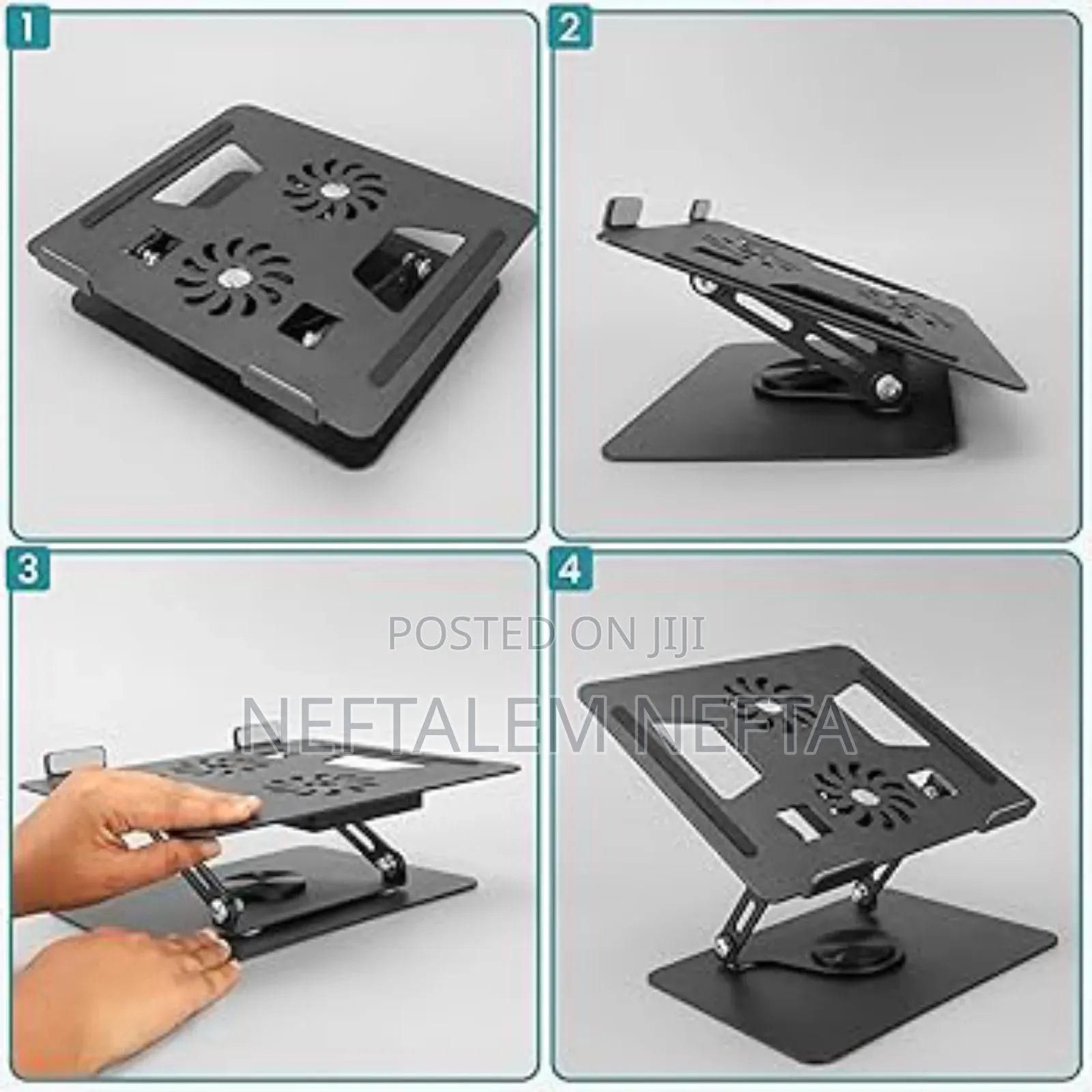 1

2

3

4

POSTED ON JIJI
NEFTALEM NEFTA