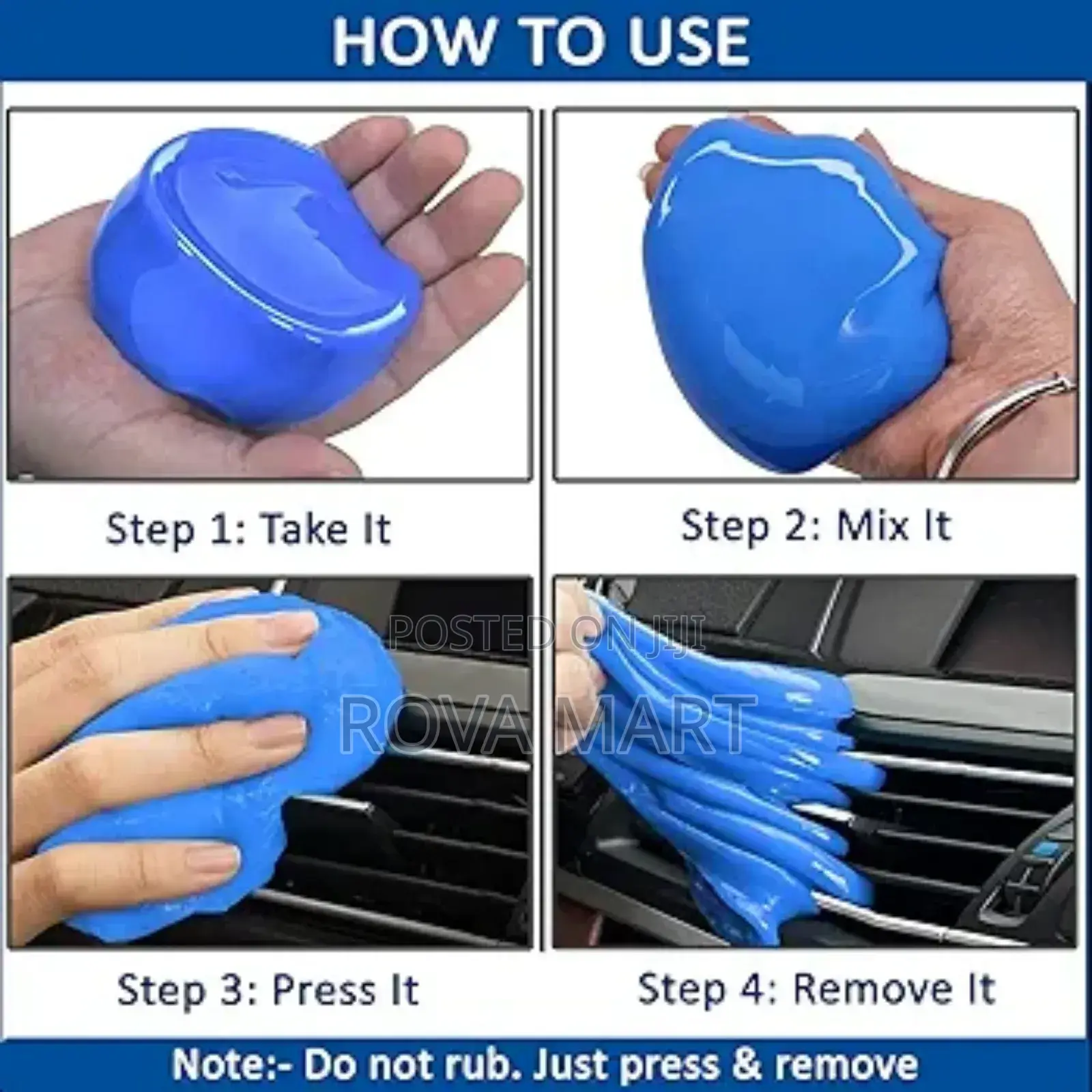 HOW TO USE

Step 1: Take It

Step 2: Mix It

POSTED ON JIJI
ROVA MART

Step 3: Press It

Step 4: Remove It

Note:- Do not rub. Just press & remove