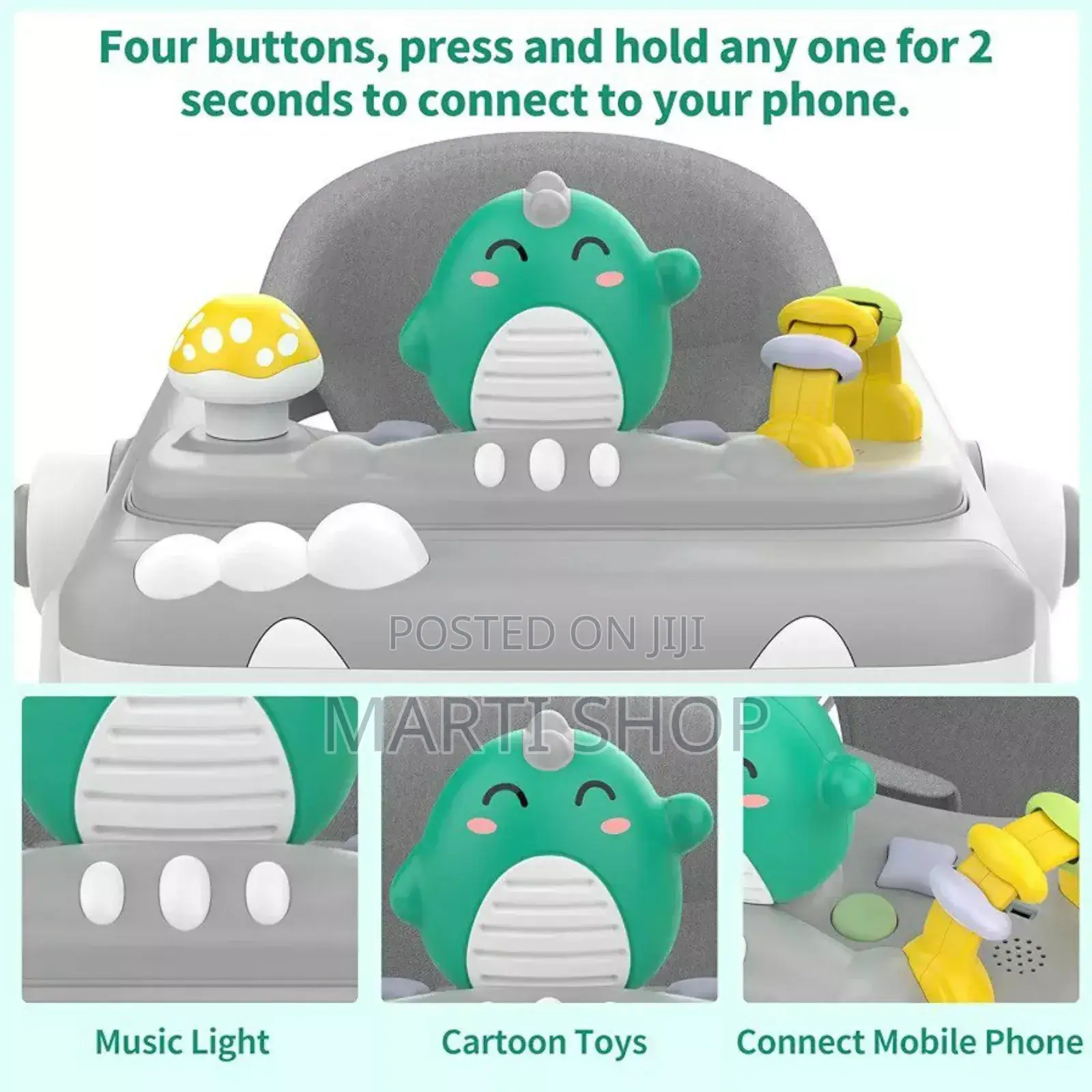 Four buttons, press and hold any one for 2 seconds to connect to your phone.

POSTED ON JIJI

MARTI SHOP

Music Light

Cartoon Toys

Connect Mobile Phone