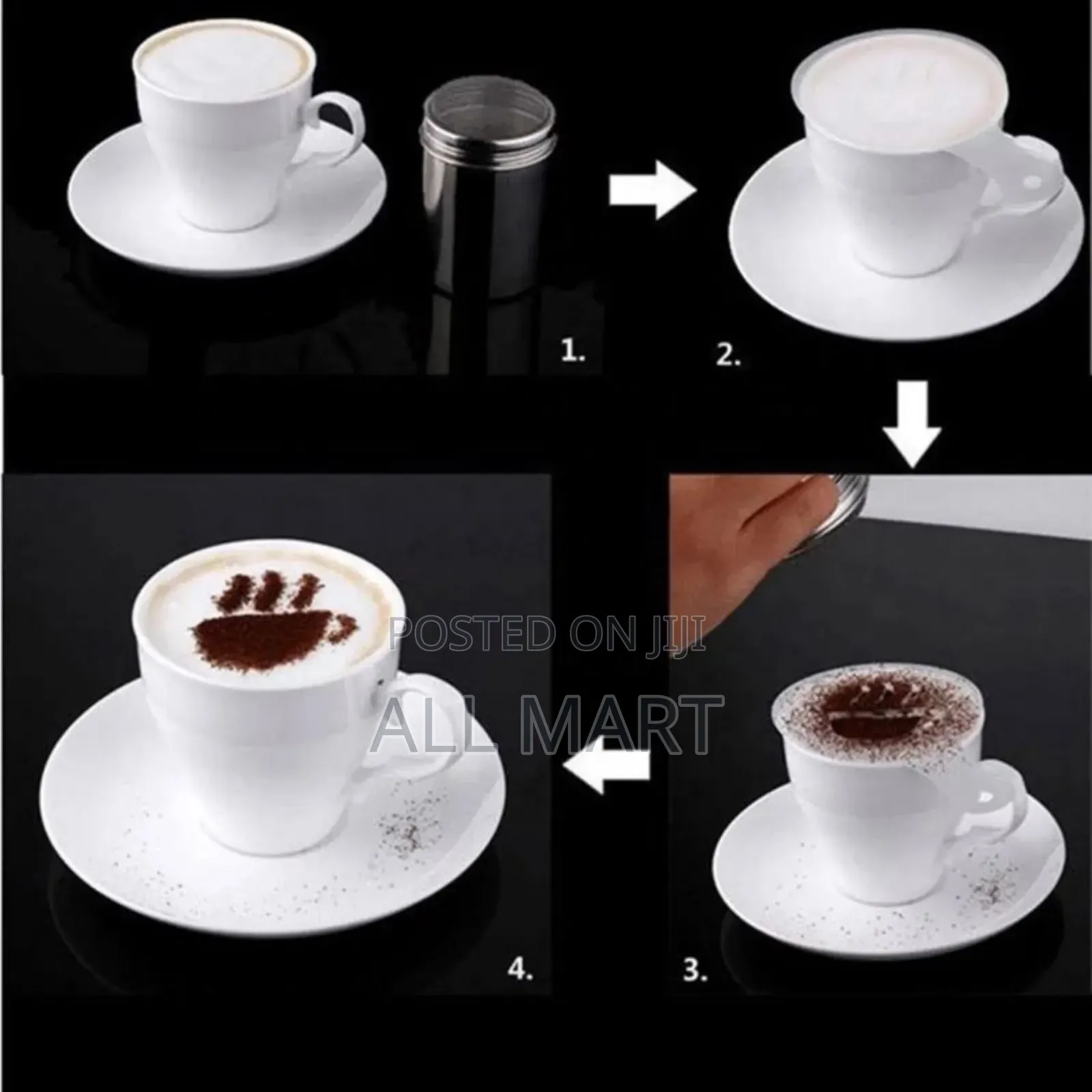 1.

2.

POSTED ON JIJI
ALL MART

4.

3.