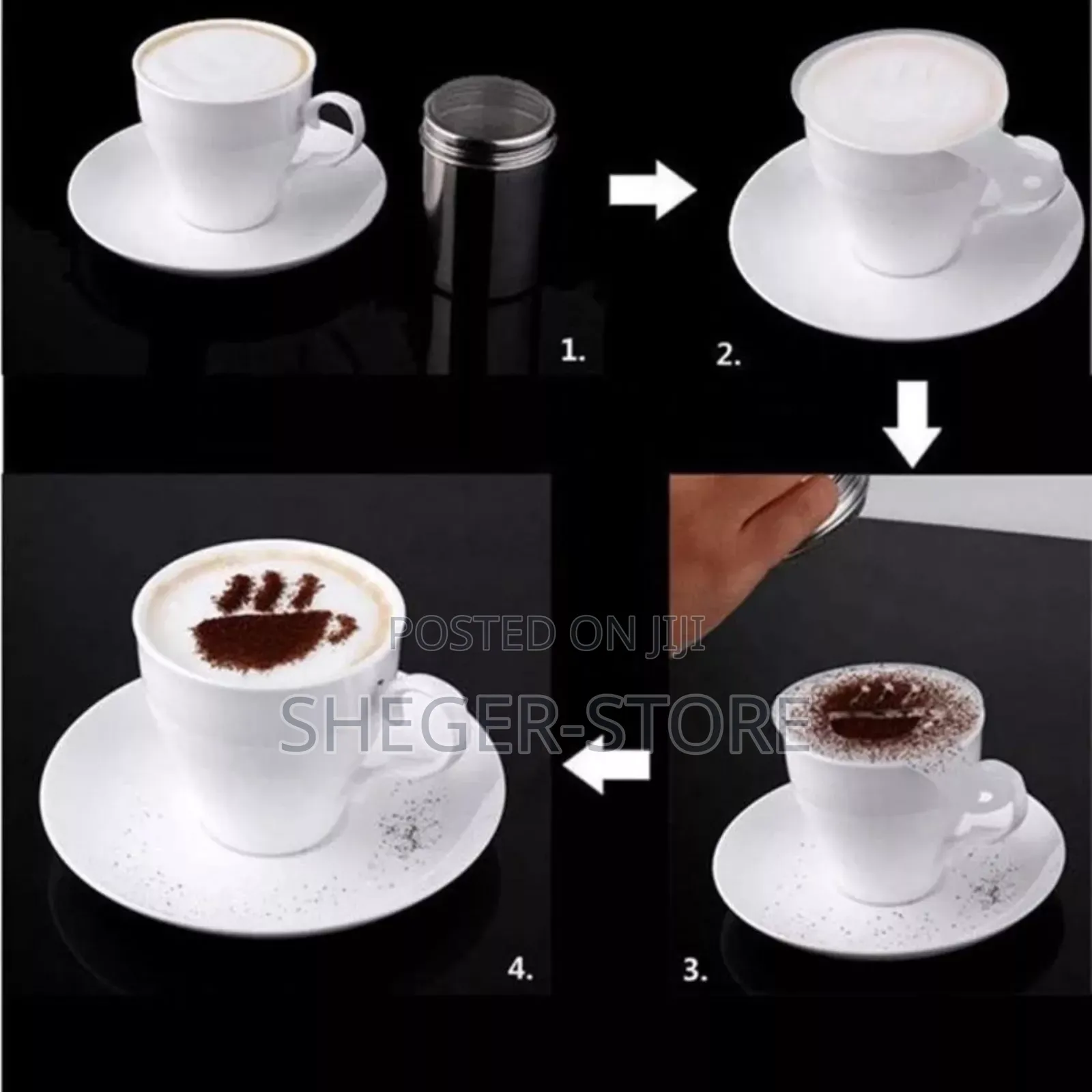 1.

2.

POSTED ON JIJI
SHEGER-STORE

4.

3.