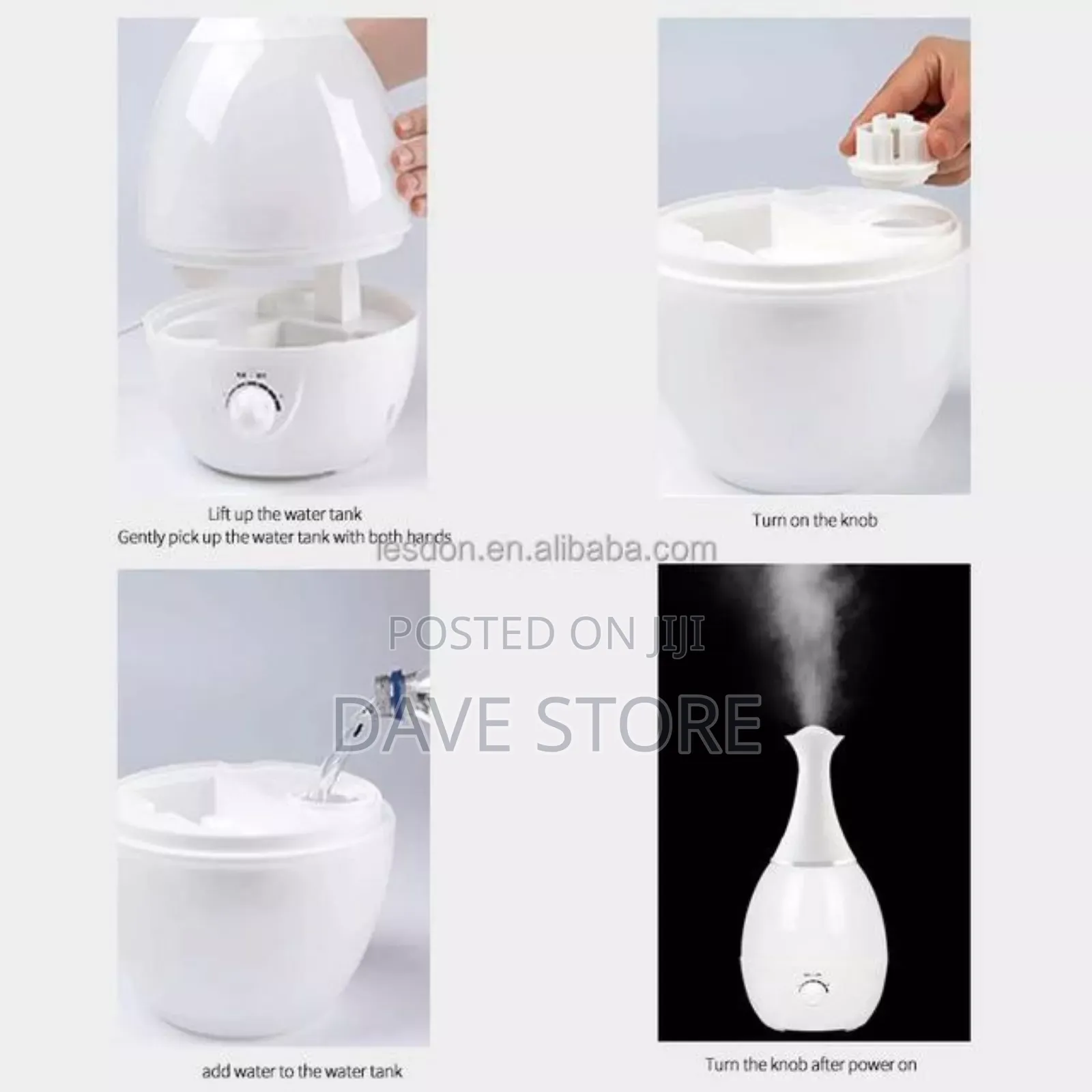 Lift up the water tank
Gently pick up the water tank with both hands

Turn on the knob

lesdon.en.alibaba.com

POSTED ON JIJI

DAVE STORE

add water to the water tank

Turn the knob after power on