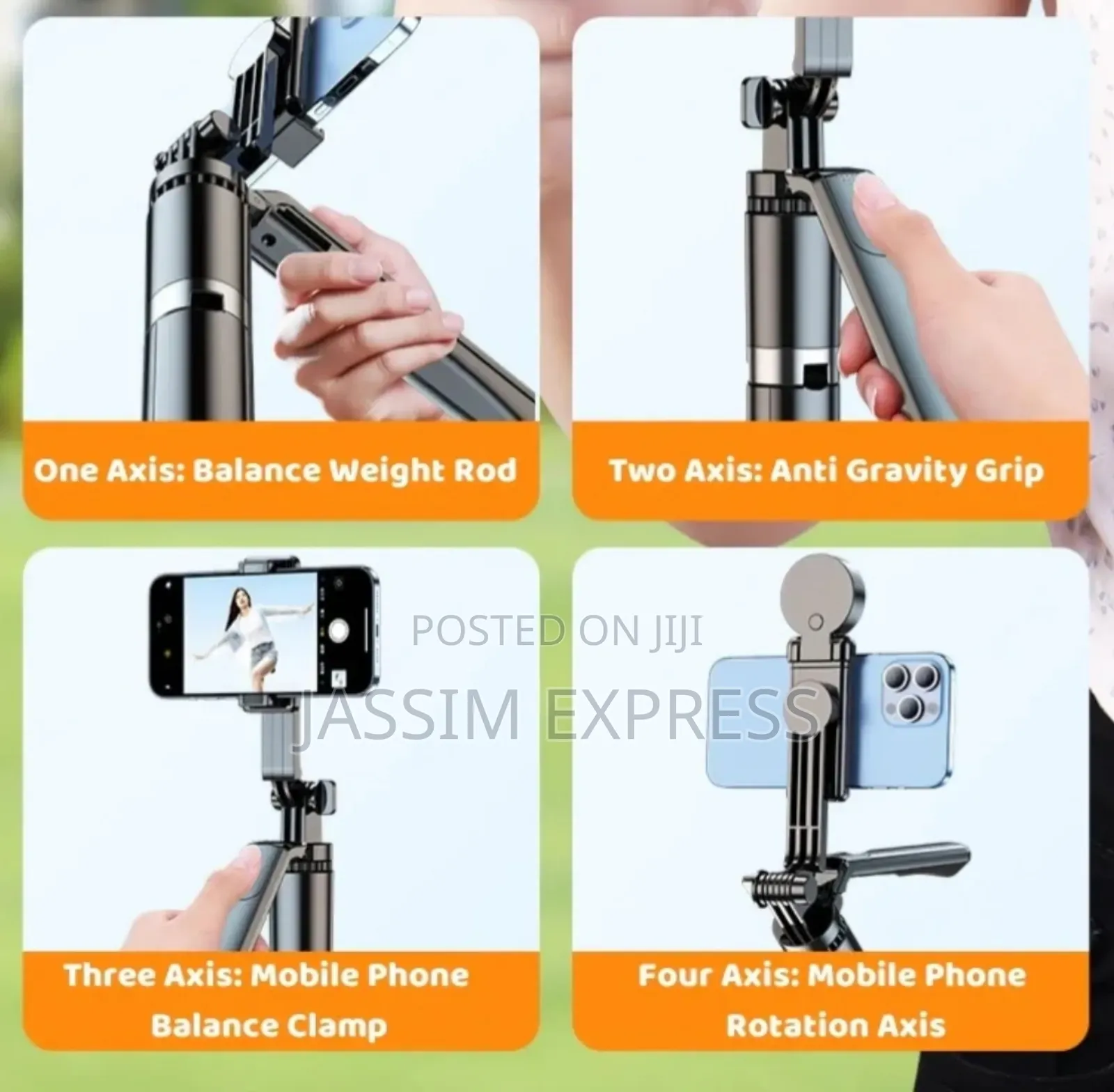 One Axis: Balance Weight Rod

Two Axis: Anti Gravity Grip

POSTED ON JIJI

JASSIM EXPRESS

Three Axis: Mobile Phone Balance Clamp

Four Axis: Mobile Phone Rotation Axis